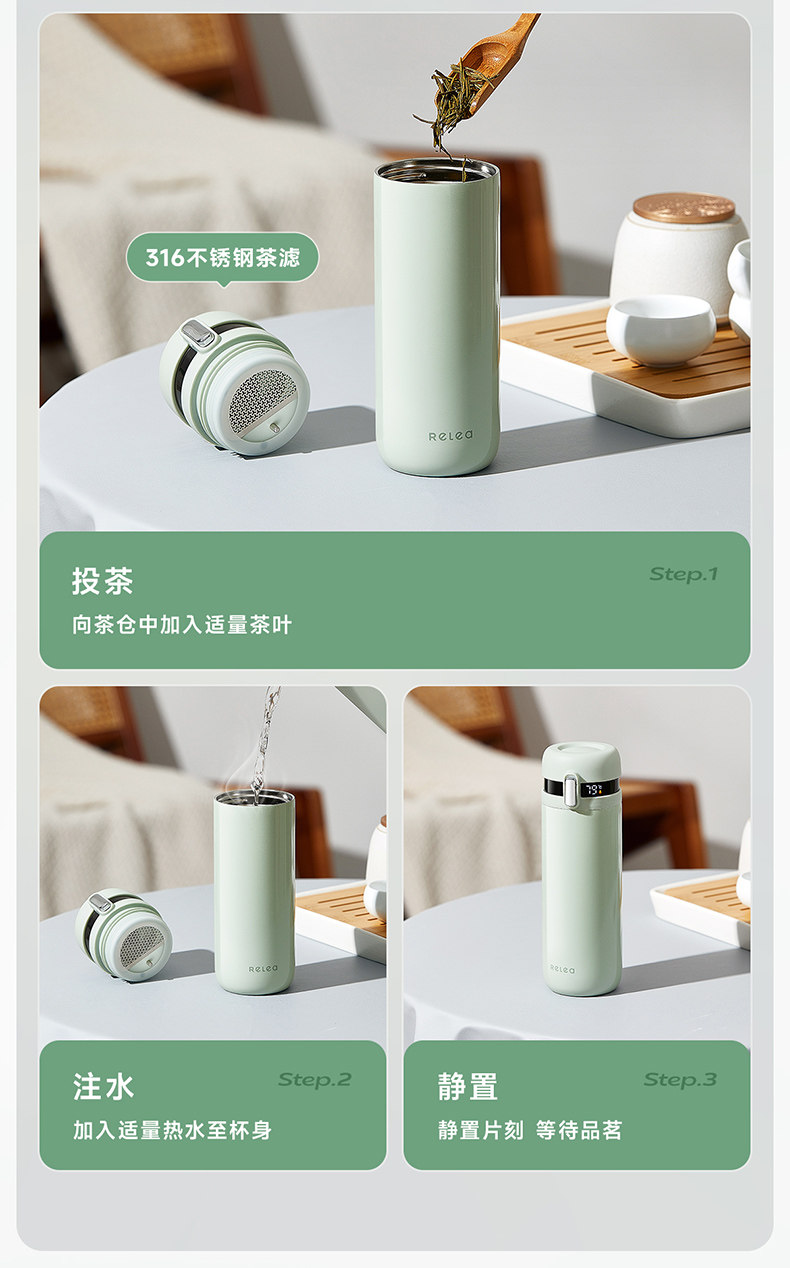 316不锈钢茶滤

RELEA

投茶
Step.1
向茶仓中加入适量茶叶

RELEA

注水
Step.2
加入适量热水至杯身

RELEA

静置
Step.3
静置片刻 等待品茗