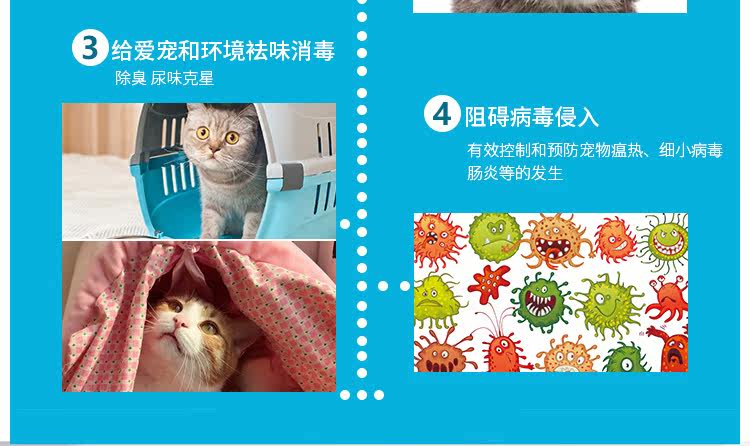 3 给爱宠和环境祛味消毒

除臭 尿味克星

4 阻碍病毒侵入

有效控制和预防宠物瘟热、细小病毒肠炎等的发生