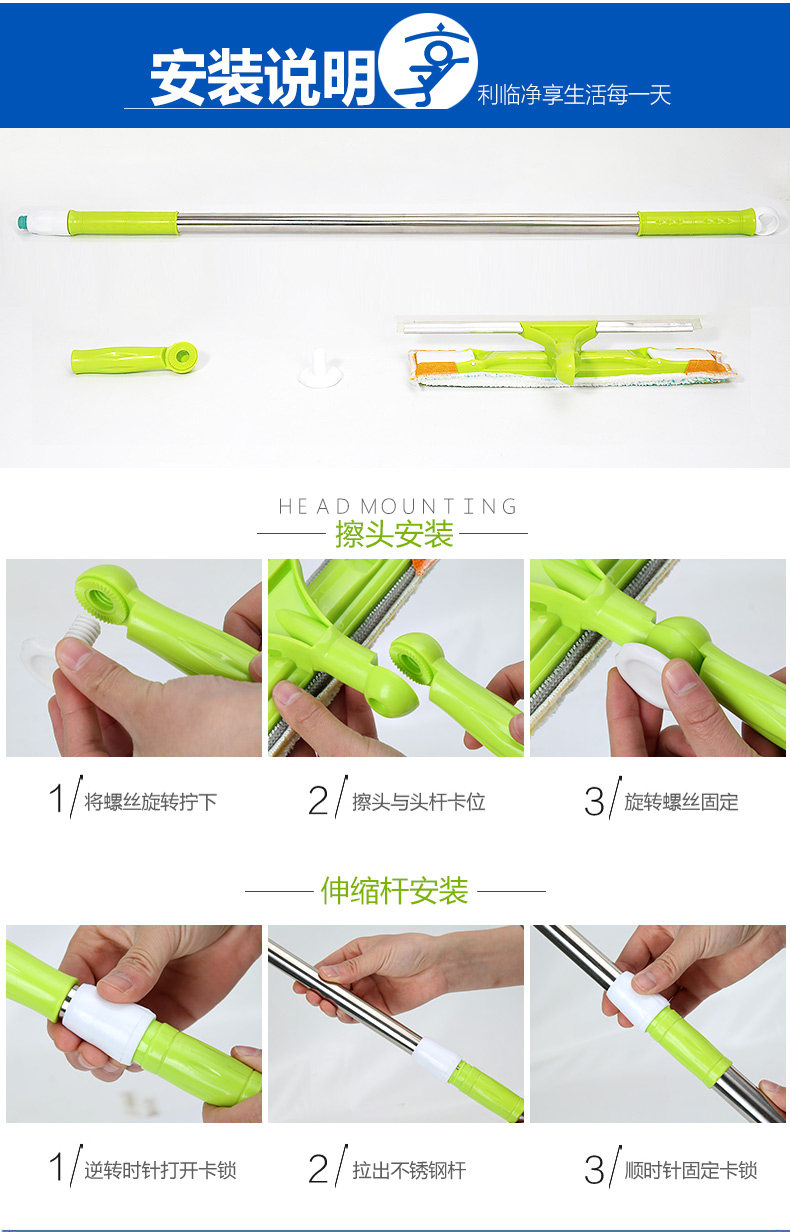 安装说明 享 利临净享生活每一天

HEAD MOUNTING
擦头安装

1/ 将螺丝旋转拧下

2/ 擦头与头杆卡位

3/ 旋转螺丝固定

伸缩杆安装

1/ 逆转时针打开卡锁

2/ 拉出不锈钢杆

3/ 顺时针固定卡锁