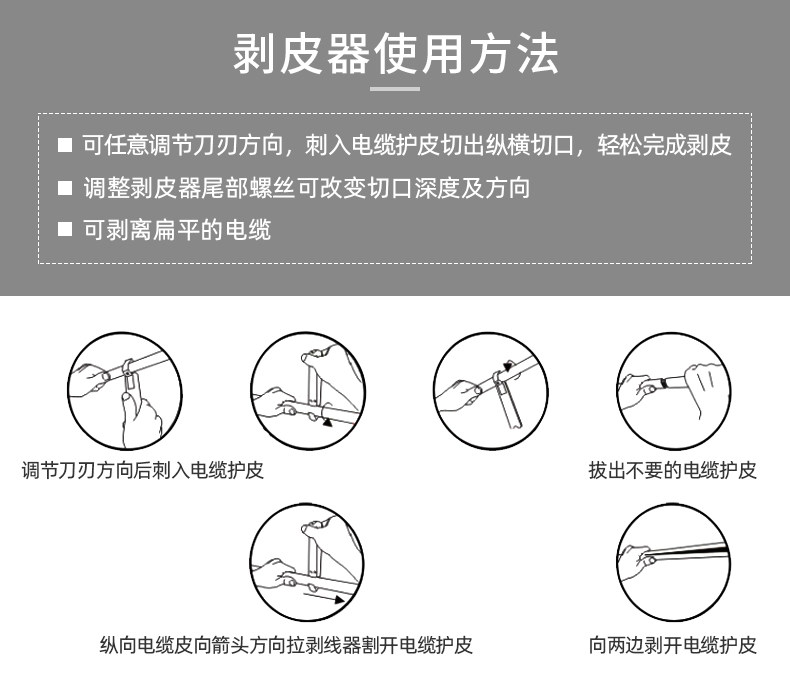 剥皮器使用方法

■ 可任意调节刀刃方向，刺入电缆护皮切出纵横切口，轻松完成剥皮

■ 调整剥皮器尾部螺丝可改变切口深度及方向

■ 可剥离扁平的电缆

调节刀刃方向后刺入电缆护皮

拔出不要的电缆护皮

纵向电缆皮向箭头方向拉剥线器割开电缆护皮

向两边剥开电缆护皮