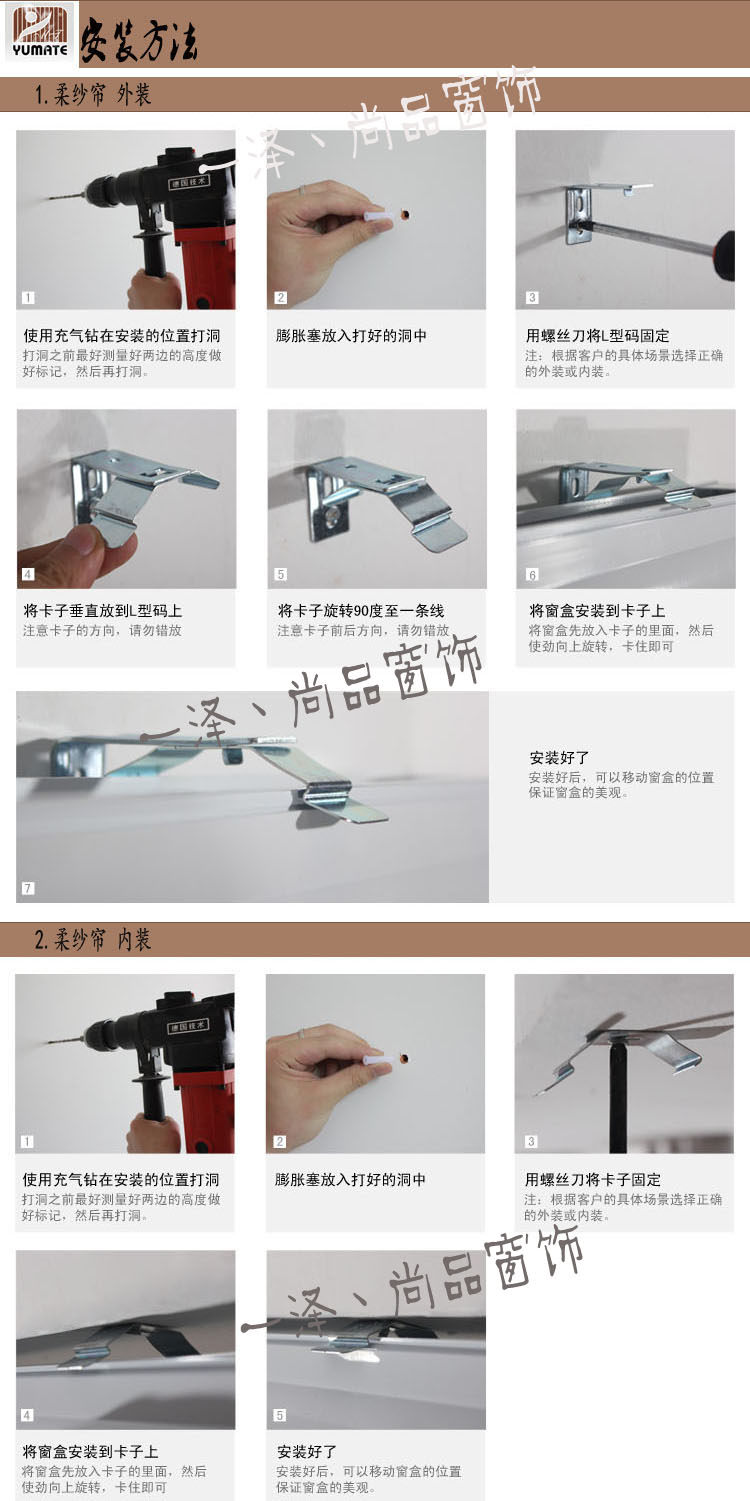 YUMATE 安装方法

1. 柔纱帘 外装

一泽、尚品窗饰

德国技术

1

使用充气钻在安装的位置打洞
打洞之前最好测量好两边的高度做好标记，然后再打洞。

2

膨胀塞放入打好的洞中

3

用螺丝刀将L型码固定
注：根据客户的具体场景选择正确的外装或内装。

4

将卡子垂直放到L型码上
注意卡子的方向，请勿错放

5

将卡子旋转90度至一条线
注意卡子前后方向，请勿错放

6

将窗盒安装到卡子上
将窗盒先放入卡子的里面，然后使劲向上旋转，卡住即可

一泽、尚品窗饰

7

安装好了
安装好后，可以移动窗盒的位置保证窗盒的美观。

2. 柔纱帘 内装

德国技术

1

使用充气钻在安装的位置打洞
打洞之前最好测量好两边的高度做好标记，然后再打洞。

2

膨胀塞放入打好的洞中

3

用螺丝刀将卡子固定
注：根据客户的具体场景选择正确的外装或内装。

一泽、尚品窗饰

4

将窗盒安装到卡子上
将窗盒先放入卡子的里面，然后使劲向上旋转，卡住即可

5

安装好了
安装好后，可以移动窗盒的位置保证窗盒的美观。