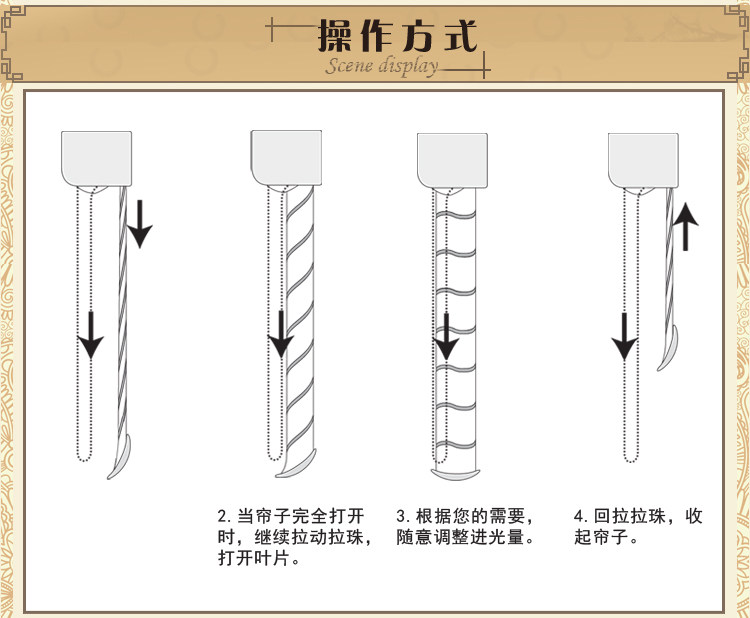 操作方式
Scene display

2. 当帘子完全打开时，继续拉动拉珠，打开叶片。

3. 根据您的需要，随意调整进光量。

4. 回拉拉珠，收起帘子。