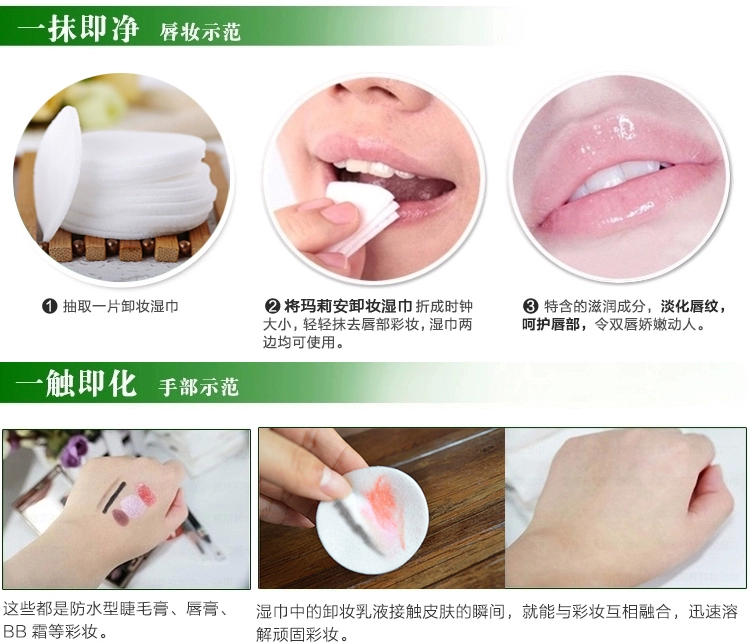 一抹即净 唇妆示范

❶ 抽取一片卸妆湿巾

❷ 将玛莉安卸妆湿巾折成时钟大小，轻轻抹去唇部彩妆，湿巾两边均可使用。

❸ 特含的滋润成分，淡化唇纹，呵护唇部，令双唇娇嫩动人。

一触即化 手部示范

这些都是防水型睫毛膏、唇膏、BB 霜等彩妆。

湿巾中的卸妆乳液接触皮肤的瞬间，就能与彩妆互相融合，迅速溶解顽固彩妆。