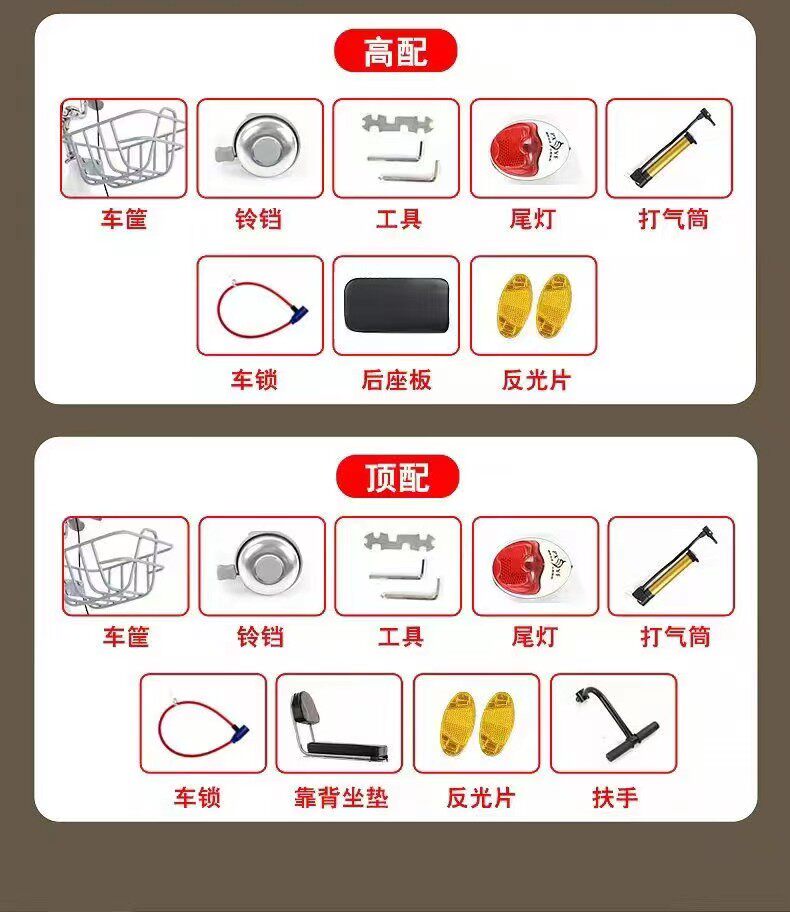 高配

车筐 铃铛 工具 尾灯 打气筒

车锁 后座板 反光片

顶配

车筐 铃铛 工具 尾灯 打气筒

车锁 靠背坐垫 反光片 扶手