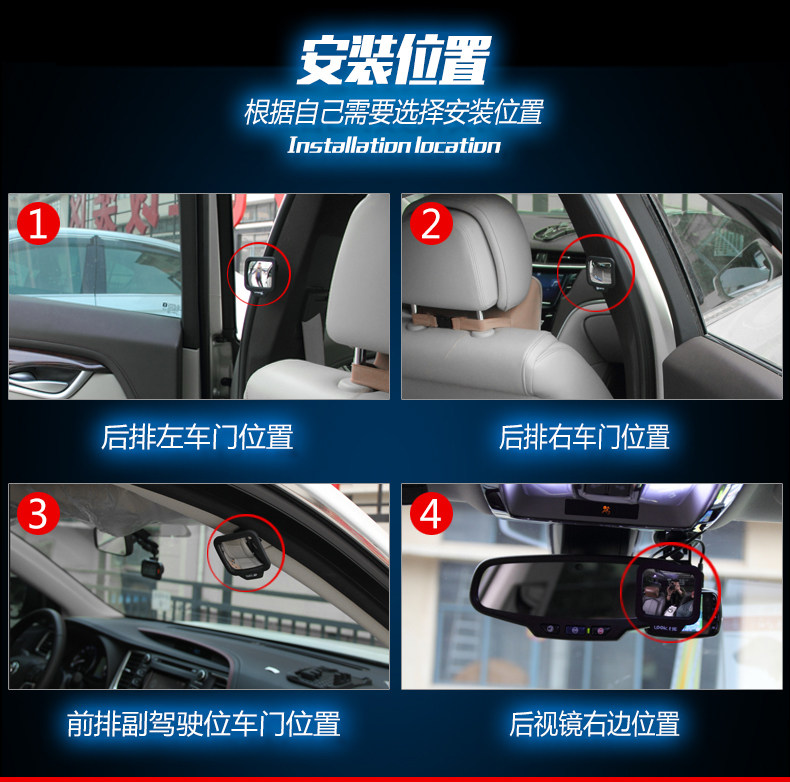 安装位置
根据自己需要选择安装位置
Installation location

1

后排左车门位置

2

后排右车门位置

3

前排副驾驶位车门位置

4

后视镜右边位置