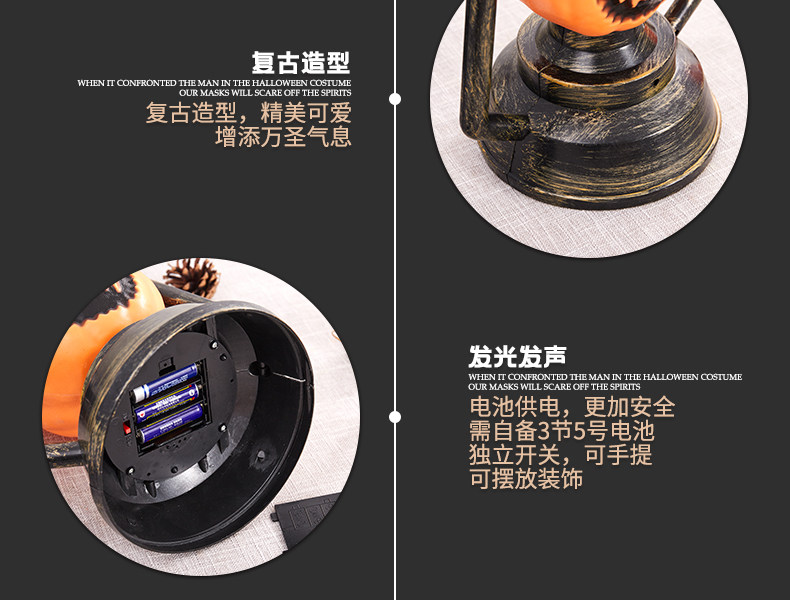 复古造型

WHEN IT CONFRONTED THE MAN IN THE HALLOWEEN COSTUME
OUR MASKS WILL SCARE OFF THE SPIRITS

复古造型，精美可爱
增添万圣气息

发光发声

WHEN IT CONFRONTED THE MAN IN THE HALLOWEEN COSTUME
OUR MASKS WILL SCARE OFF THE SPIRITS

电池供电，更加安全
需自备3节5号电池
独立开关，可手提
可摆放装饰