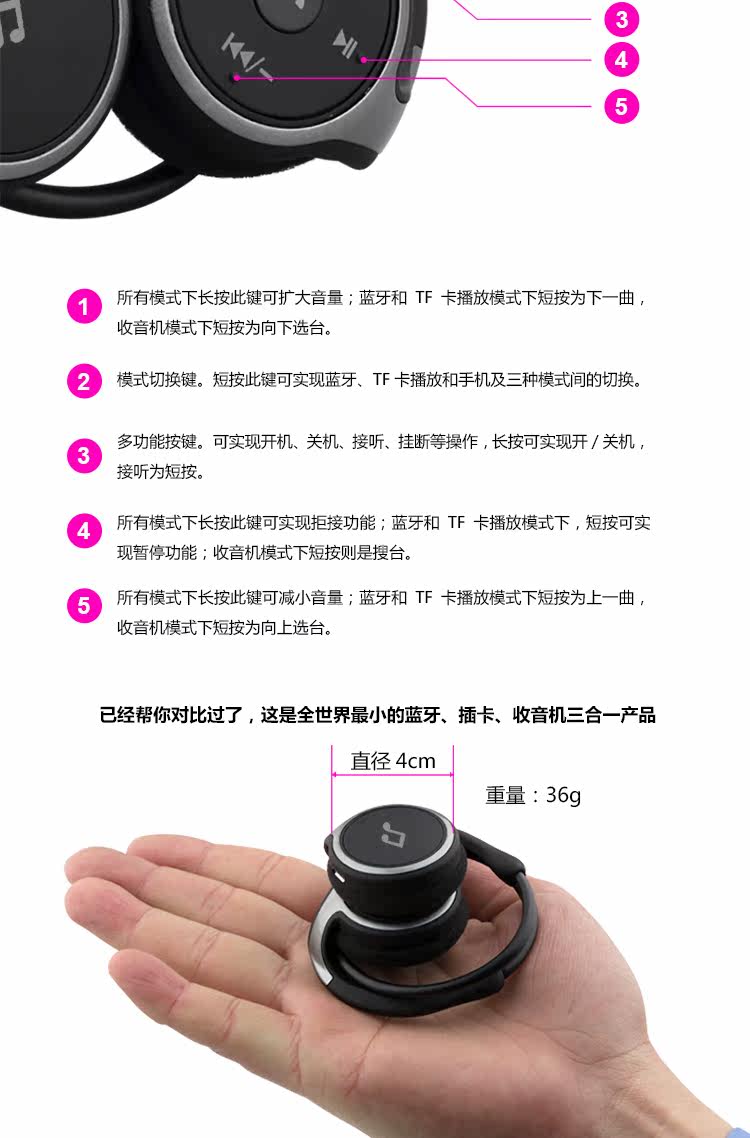 3

4

5

1 所有模式下长按此键可扩大音量；蓝牙和 TF 卡播放模式下短按为下一曲，收音机模式下短按为向下选台。

2 模式切换键。短按此键可实现蓝牙、TF 卡播放和手机及三种模式间的切换。

3 多功能按键。可实现开机、关机、接听、挂断等操作，长按可实现开 / 关机，接听为短按。

4 所有模式下长按此键可实现拒接功能；蓝牙和 TF 卡播放模式下，短按可实现暂停功能；收音机模式下短按则是搜台。

5 所有模式下长按此键可减小音量；蓝牙和 TF 卡播放模式下短按为上一曲，收音机模式下短按为向上选台。

已经帮你对比过了，这是全世界最小的蓝牙、插卡、收音机三合一产品

直径 4cm

重量：36g