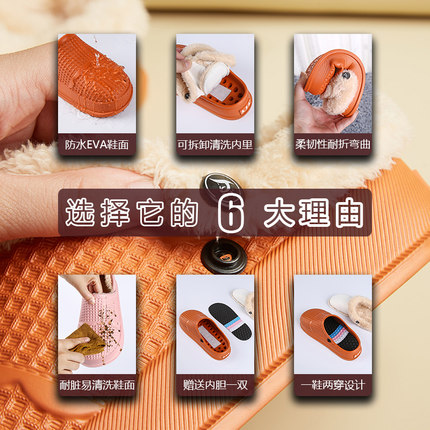 防水EVA鞋面

可拆卸清洗内里

柔韧性耐折弯曲

选择它的 6 大理由

耐脏易清洗鞋面

赠送内胆一双

一鞋两穿设计