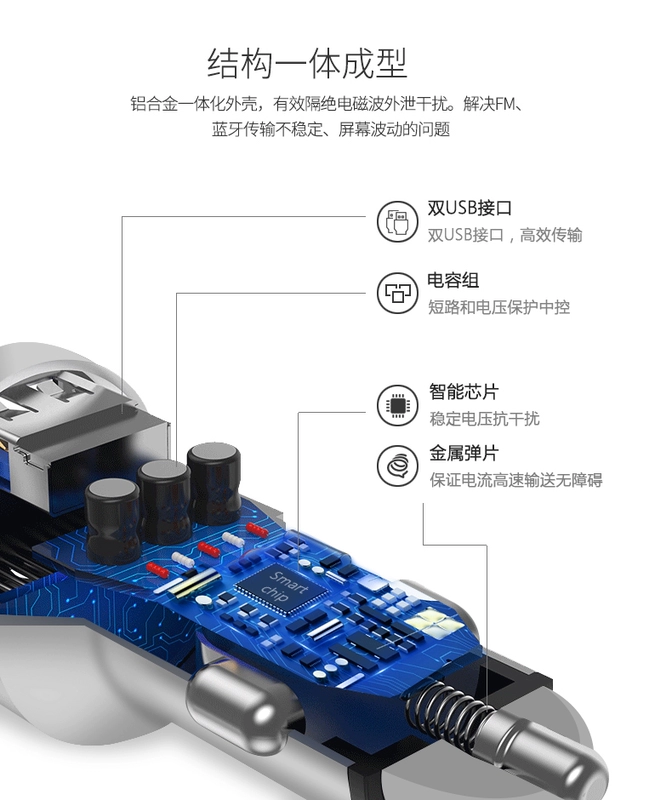 结构一体成型

铝合金一体化外壳，有效隔绝电磁波外泄干扰。解决FM、蓝牙传输不稳定、屏幕波动的问题

双USB接口
双USB接口，高效传输

电容组
短路和电压保护中控

智能芯片
稳定电压抗干扰

金属弹片
保证电流高速输送无障碍

Smart chip