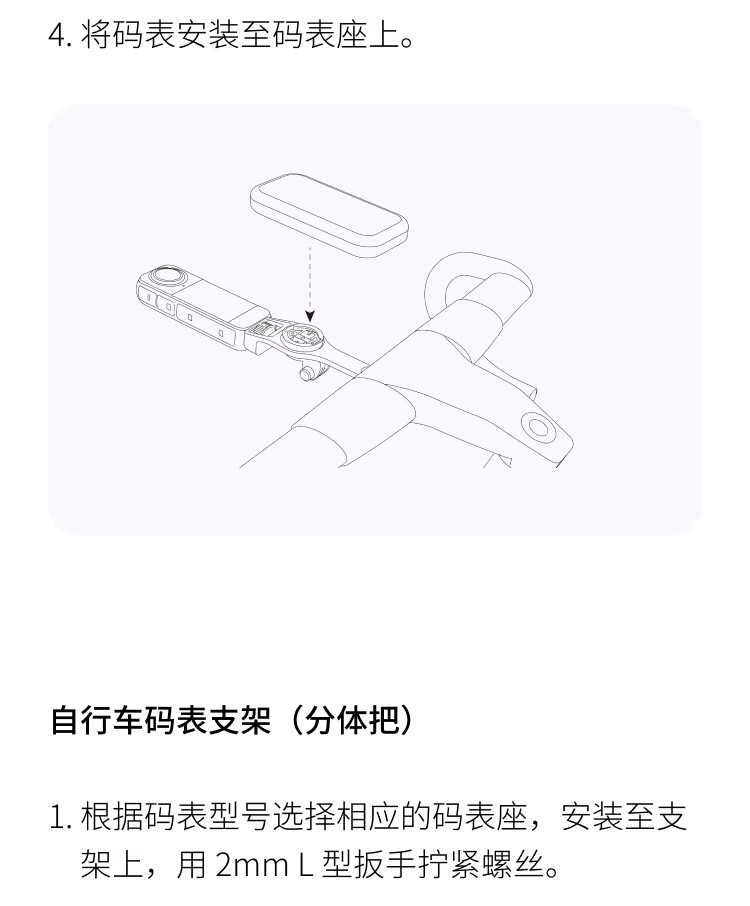 4. 将码表安装至码表座上。

自行车码表支架（分体把）

1. 根据码表型号选择相应的码表座，安装至支架上，用 2mm L 型扳手拧紧螺丝。