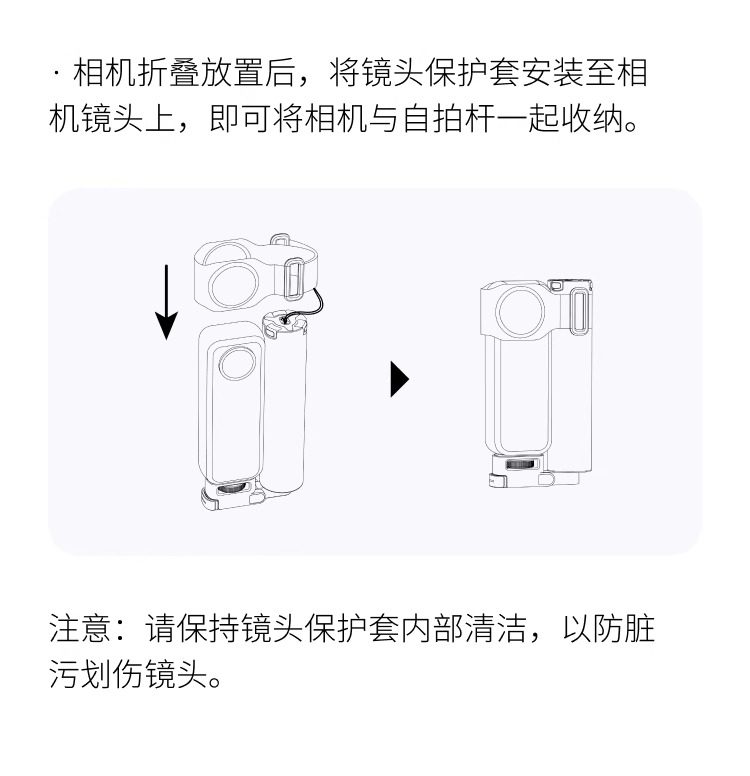 · 相机折叠放置后，将镜头保护套安装至相机镜头上，即可将相机与自拍杆一起收纳。

注意：请保持镜头保护套内部清洁，以防脏污划伤镜头。