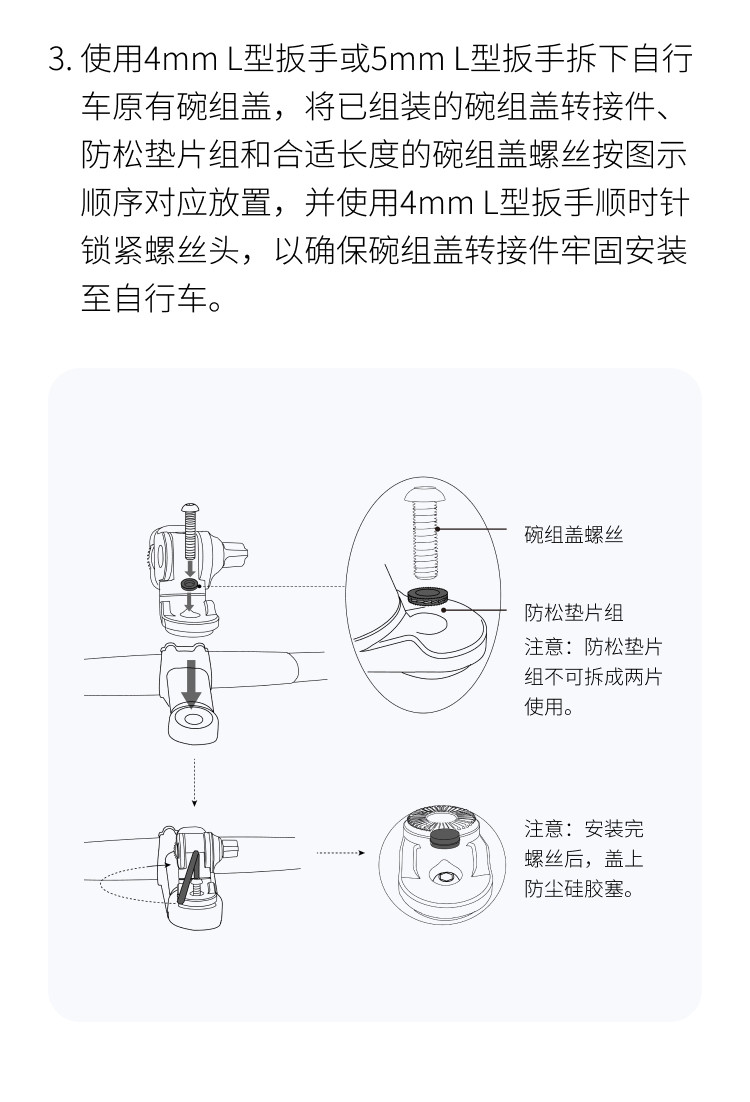 3. 使用4mm L型扳手或5mm L型扳手拆下自行车原有碗组盖，将已组装的碗组盖转接件、防松垫片组和合适长度的碗组盖螺丝按图示顺序对应放置，并使用4mm L型扳手顺时针锁紧螺丝头，以确保碗组盖转接件牢固安装至自行车。

碗组盖螺丝

防松垫片组
注意：防松垫片组不可拆成两片使用。

注意：安装完螺丝后，盖上防尘硅胶塞。