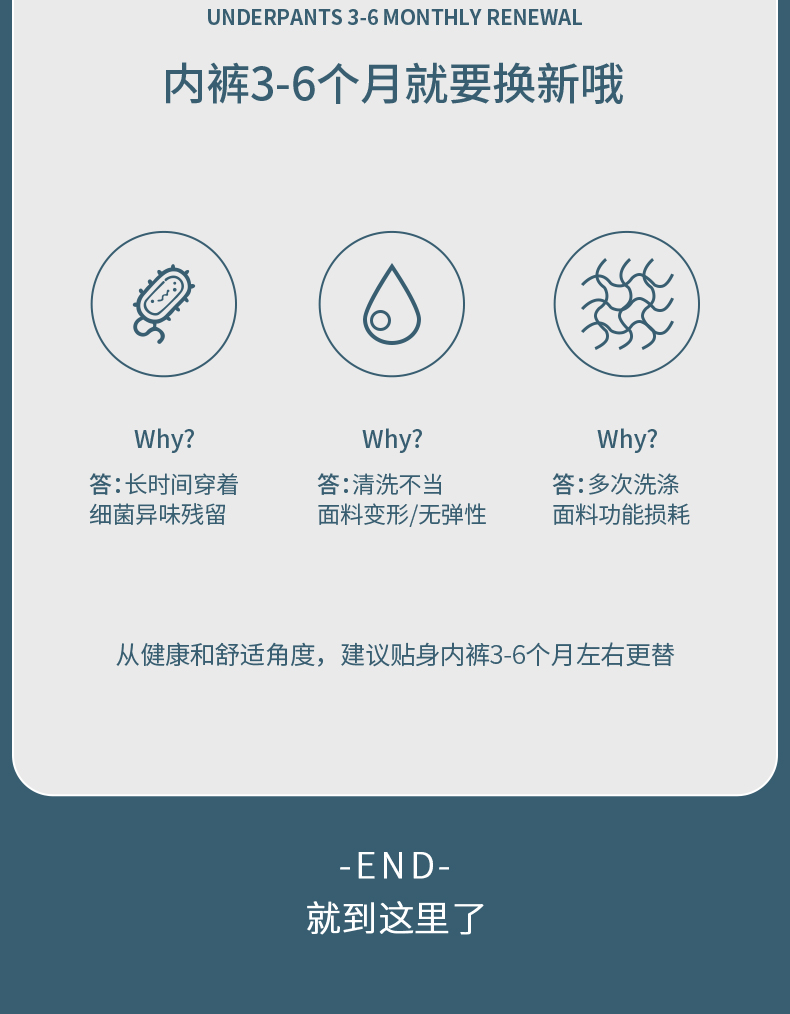 UNDERPANTS 3-6 MONTHLY RENEWAL

内裤3-6个月就要换新哦

Why?

答:长时间穿着
细菌异味残留

Why?

答:清洗不当
面料变形/无弹性

Why?

答:多次洗涤
面料功能损耗

从健康和舒适角度，建议贴身内裤3-6个月左右更替

-END-

就到这里了