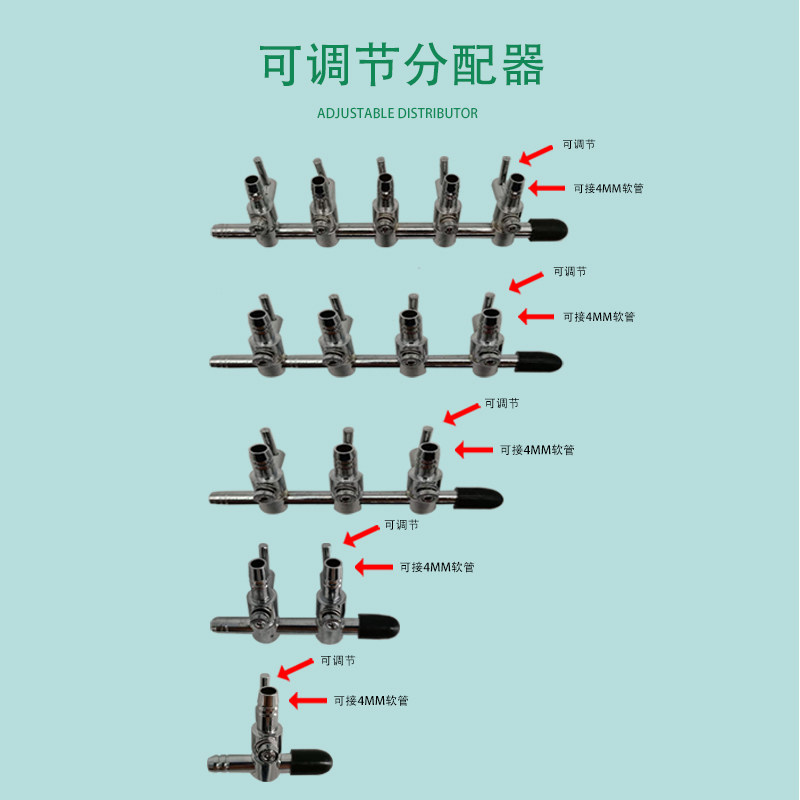 可调节分配器

ADJUSTABLE DISTRIBUTOR

可调节

可接4MM软管

可调节

可接4MM软管

可调节

可接4MM软管

可调节

可接4MM软管

可调节

可接4MM软管