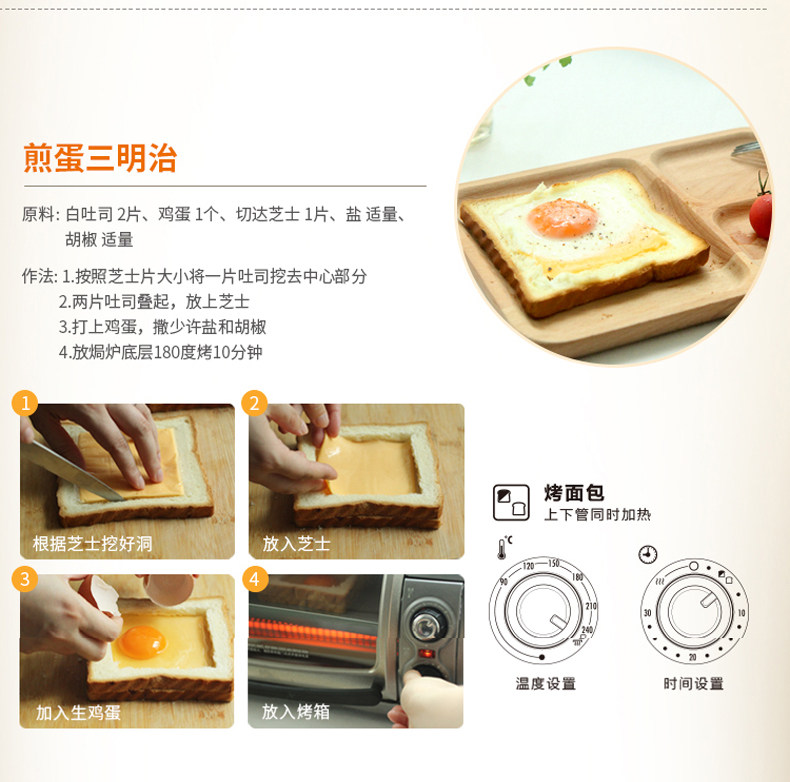 煎蛋三明治

原料: 白吐司 2片、鸡蛋 1个、切达芝士 1片、盐 适量、胡椒 适量

作法: 1.按照芝士片大小将一片吐司挖去中心部分
2.两片吐司叠起，放上芝士
3.打上鸡蛋，撒少许盐和胡椒
4.放焗炉底层180度烤10分钟

1
根据芝士挖好洞

2
放入芝士

3
加入生鸡蛋

4
放入烤箱

烤面包
上下管同时加热

°C
90 120 150 180 210 240
温度设置

30 20 10
时间设置