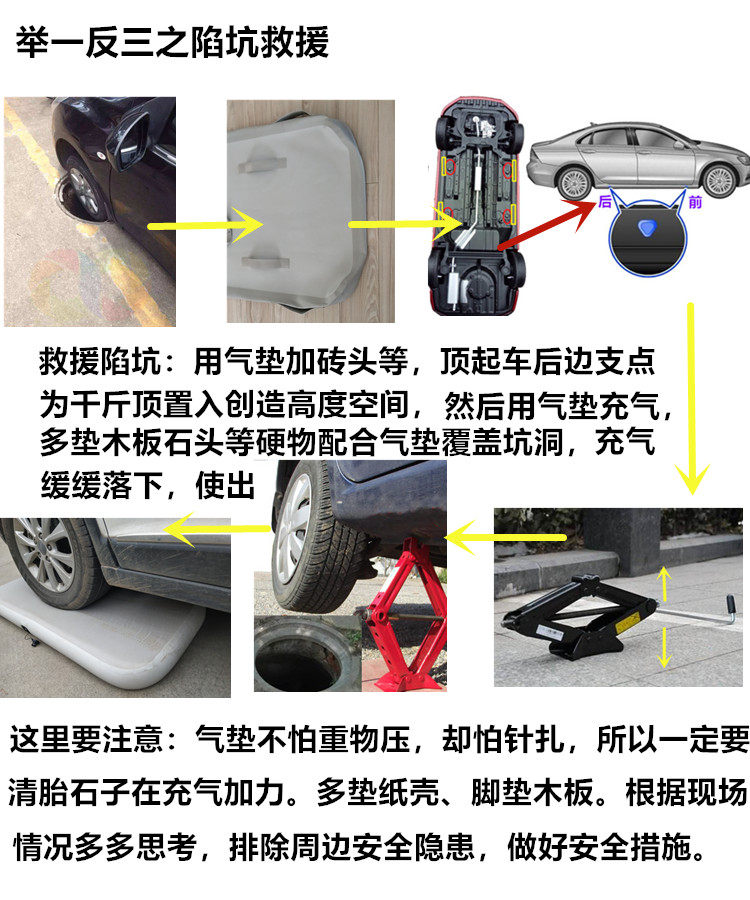 举一反三之陷坑救援

后

前

救援陷坑：用气垫加砖头等，顶起车后边支点为千斤顶置入创造高度空间，然后用气垫充气，多垫木板石头等硬物配合气垫覆盖坑洞，充气缓缓落下，使出

这里要注意：气垫不怕重物压，却怕针扎，所以一定要清胎石子在充气加力。多垫纸壳、脚垫木板。根据现场情况多多思考，排除周边安全隐患，做好安全措施。