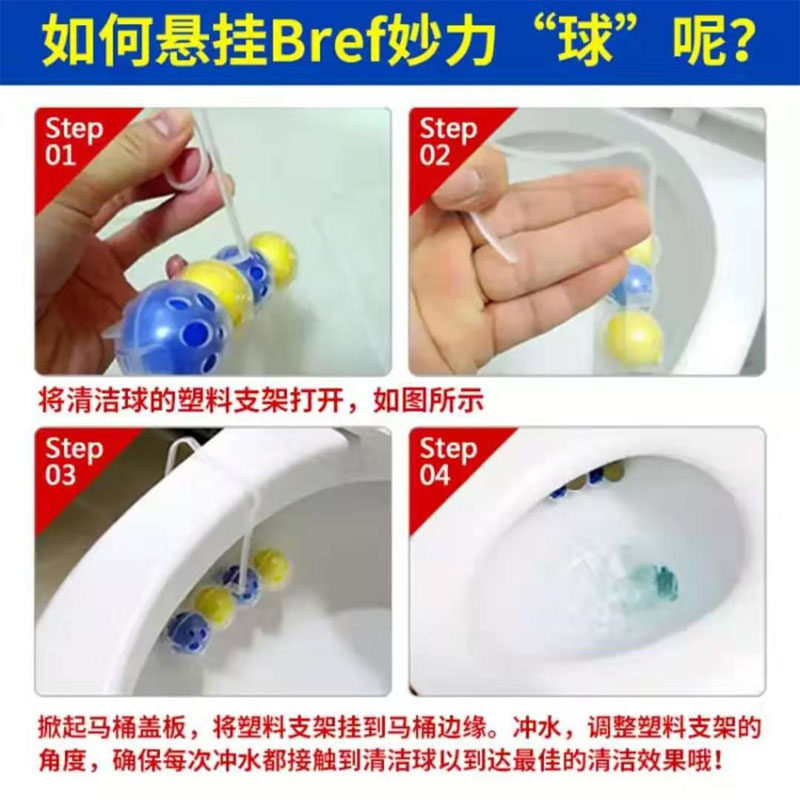 如何悬挂Bref妙力“球”呢？

Step 01

Step 02

将清洁球的塑料支架打开，如图所示

Step 03

Step 04

掀起马桶盖板，将塑料支架挂到马桶边缘。冲水，调整塑料支架的角度，确保每次冲水都接触到清洁球以到达最佳的清洁效果哦！