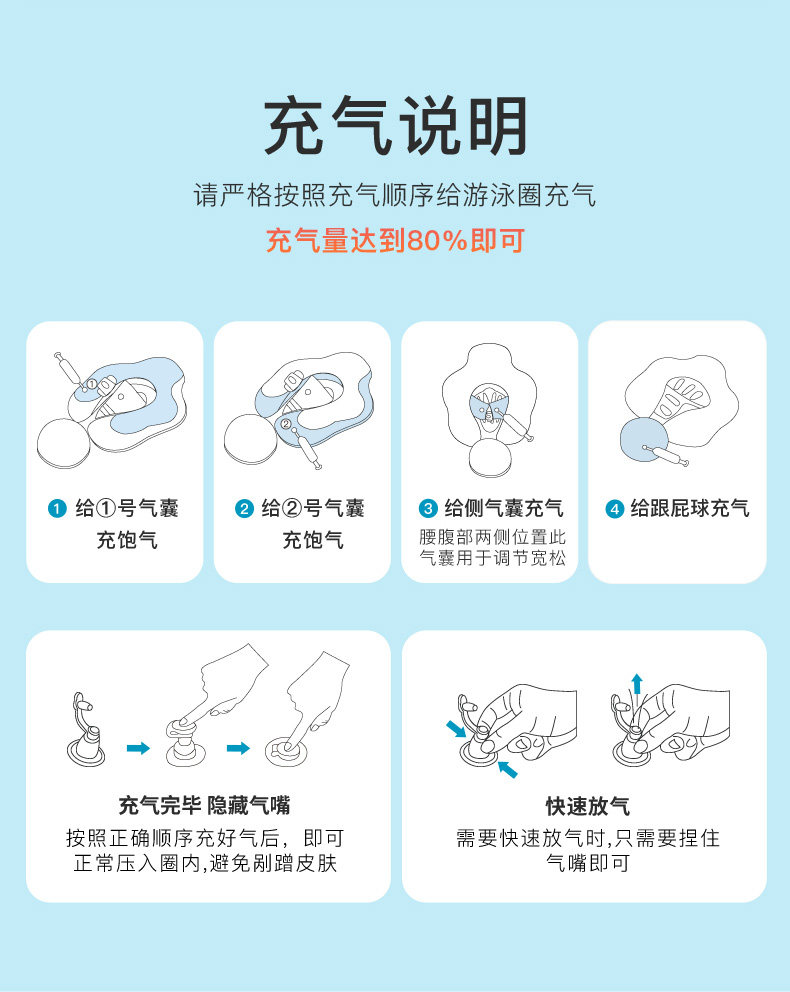 充气说明

请严格按照充气顺序给游泳圈充气

充气量达到80%即可

1 给①号气囊充饱气

2 给②号气囊充饱气

3 给侧气囊充气
腰腹部两侧位置此气囊用于调节宽松

4 给跟屁球充气

充气完毕 隐藏气嘴
按照正确顺序充好气后，即可正常压入圈内,避免剐蹭皮肤

快速放气
需要快速放气时,只需要捏住气嘴即可