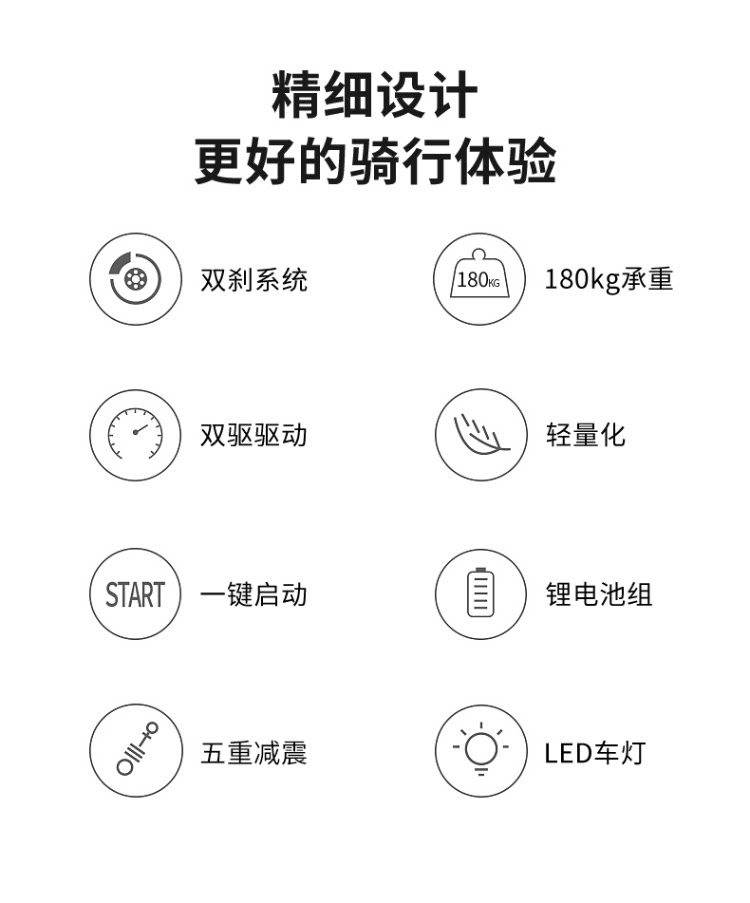 精细设计
更好的骑行体验

双刹系统

双驱驱动

START

一键启动

五重减震

180KG

180kg承重

轻量化

锂电池组

LED车灯