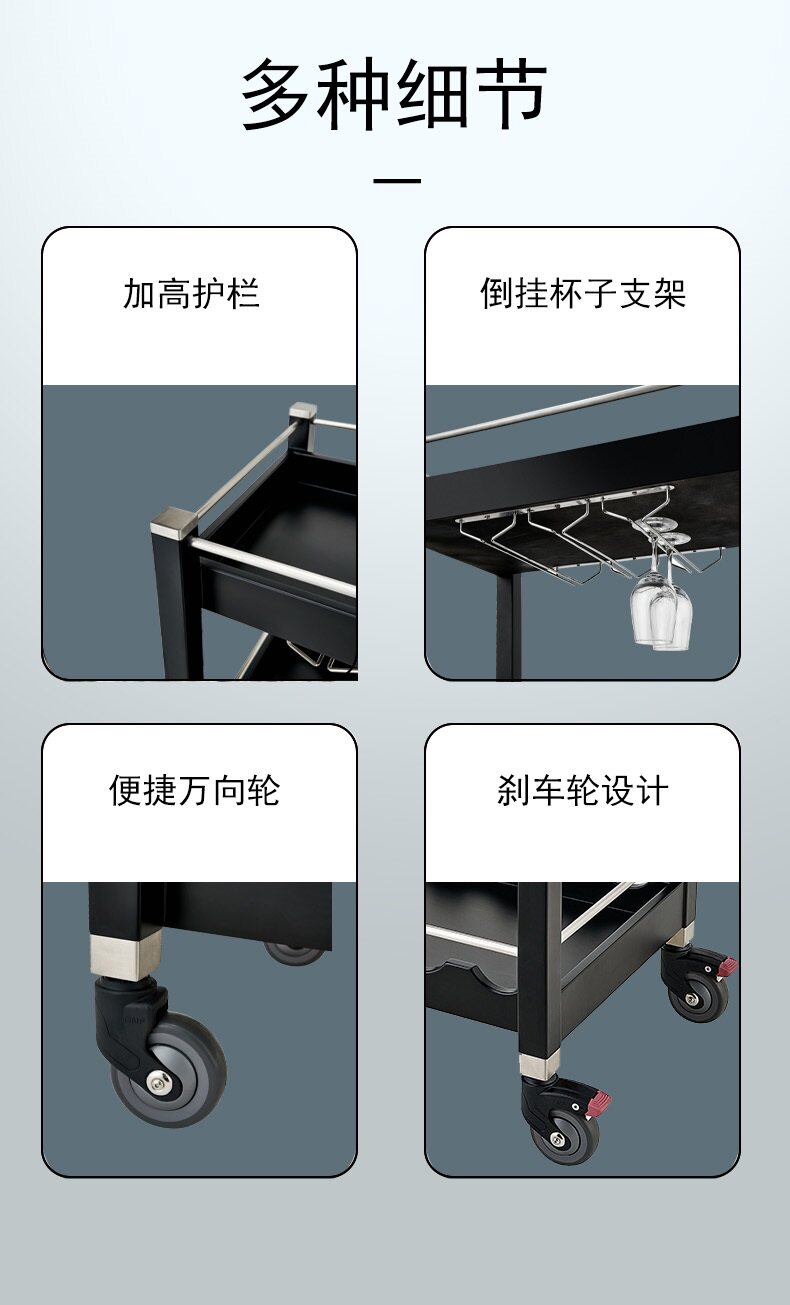 多种细节

加高护栏

倒挂杯子支架

便捷万向轮

刹车轮设计