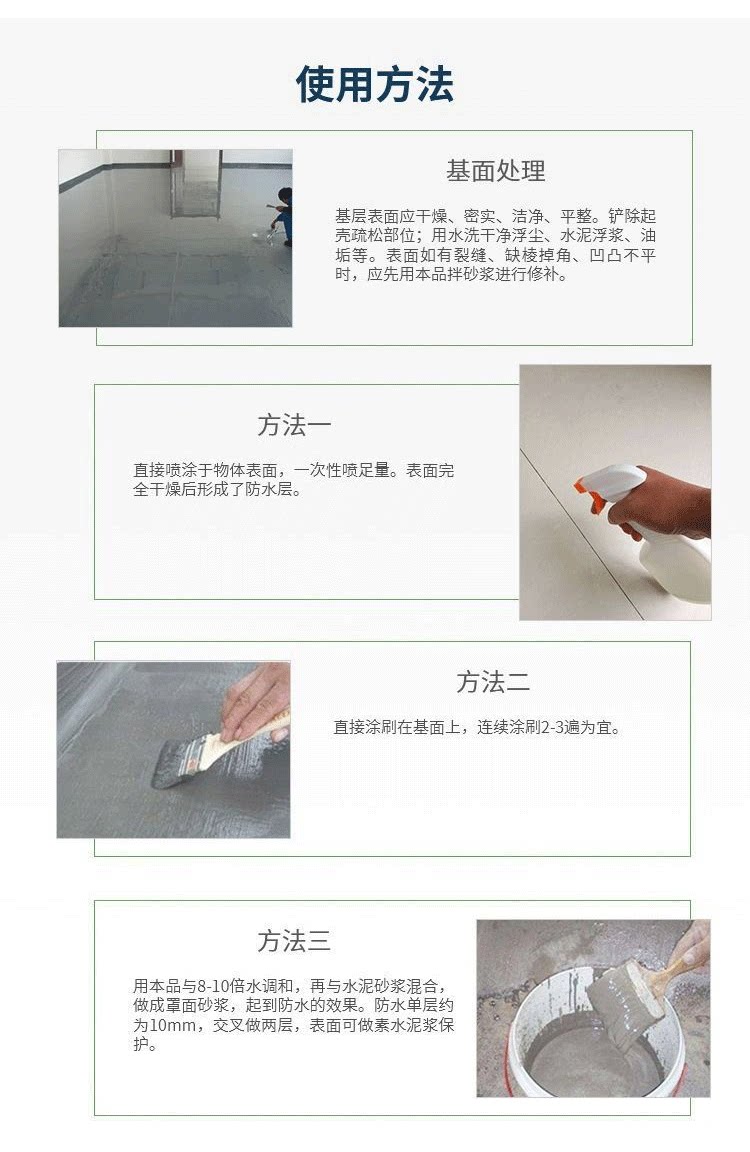 使用方法

基面处理

基层表面应干燥、密实、洁净、平整。铲除起壳疏松部位；用水洗干净浮尘、水泥浮浆、油垢等。表面如有裂缝、缺棱掉角、凹凸不平时，应先用本品拌砂浆进行修补。

方法一

直接喷涂于物体表面，一次性喷足量。表面完全干燥后形成了防水层。

方法二

直接涂刷在基面上，连续涂刷2-3遍为宜。

方法三

用本品与8-10倍水调和，再与水泥砂浆混合，做成罩面砂浆，起到防水的效果。防水单层约为10mm，交叉做两层，表面可做素水泥浆保护。