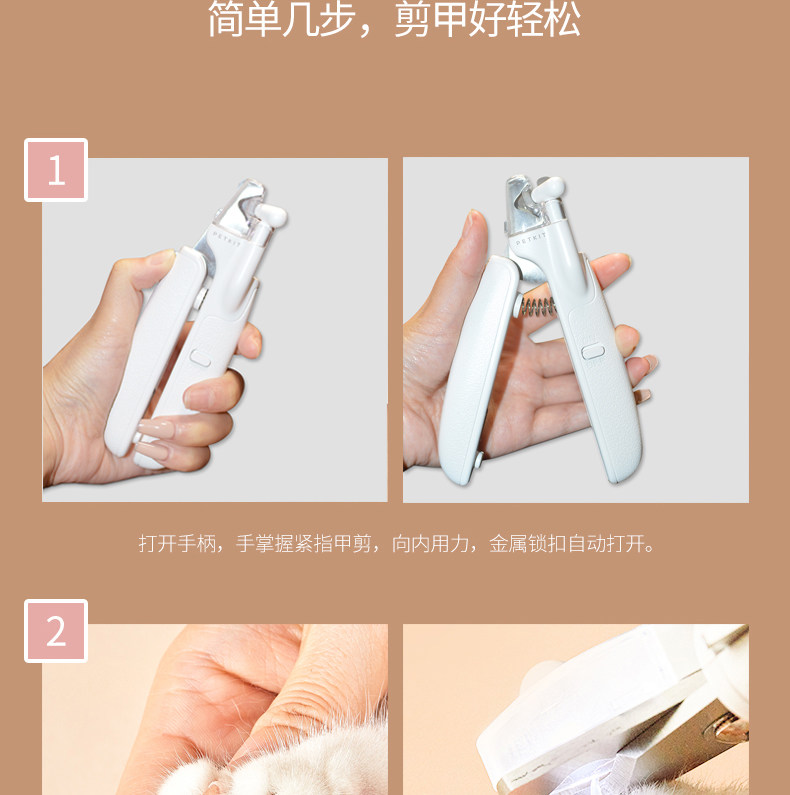 简单几步，剪甲好轻松

1

PETKIT

PETKIT

打开手柄，手掌握紧指甲剪，向内用力，金属锁扣自动打开。

2