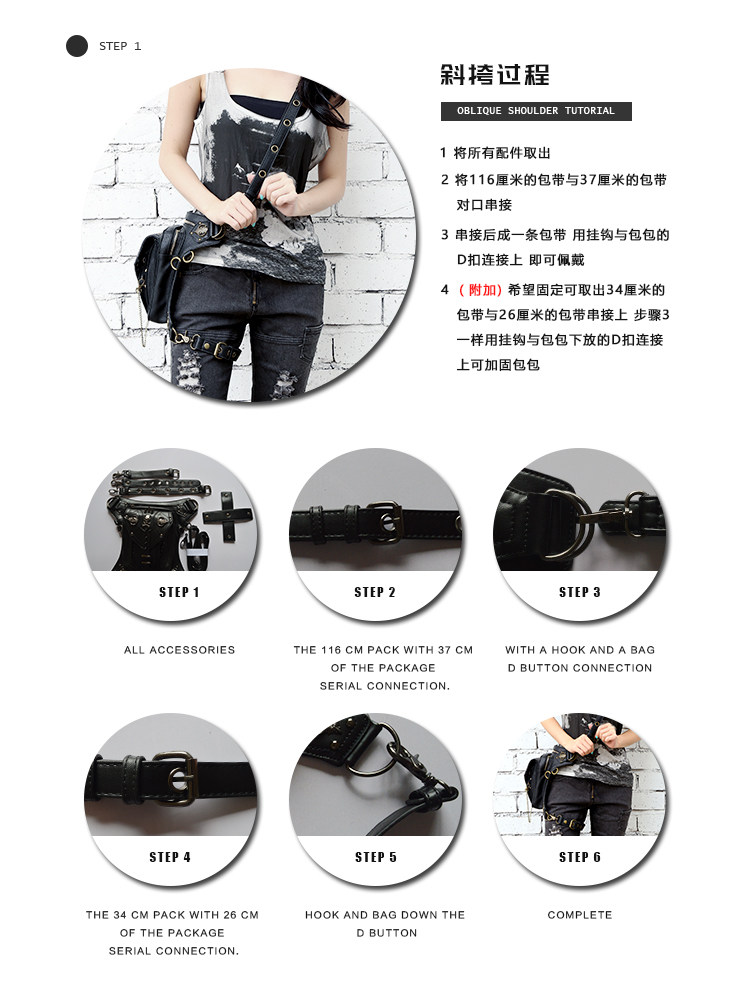 STEP 1

斜挎过程

OBLIQUE SHOULDER TUTORIAL

1 将所有配件取出

2 将116厘米的包带与37厘米的包带对口串接

3 串接后成一条包带 用挂钩与包包的D扣连接上 即可佩戴

4 （附加）希望固定可取出34厘米的包带与26厘米的包带串接上 步骤3一样用挂钩与包包下放的D扣连接上可加固包包

STEP 1

ALL ACCESSORIES

STEP 2

THE 116 CM PACK WITH 37 CM OF THE PACKAGE SERIAL CONNECTION.

STEP 3

WITH A HOOK AND A BAG D BUTTON CONNECTION

STEP 4

THE 34 CM PACK WITH 26 CM OF THE PACKAGE SERIAL CONNECTION.

STEP 5

HOOK AND BAG DOWN THE D BUTTON

STEP 6

COMPLETE