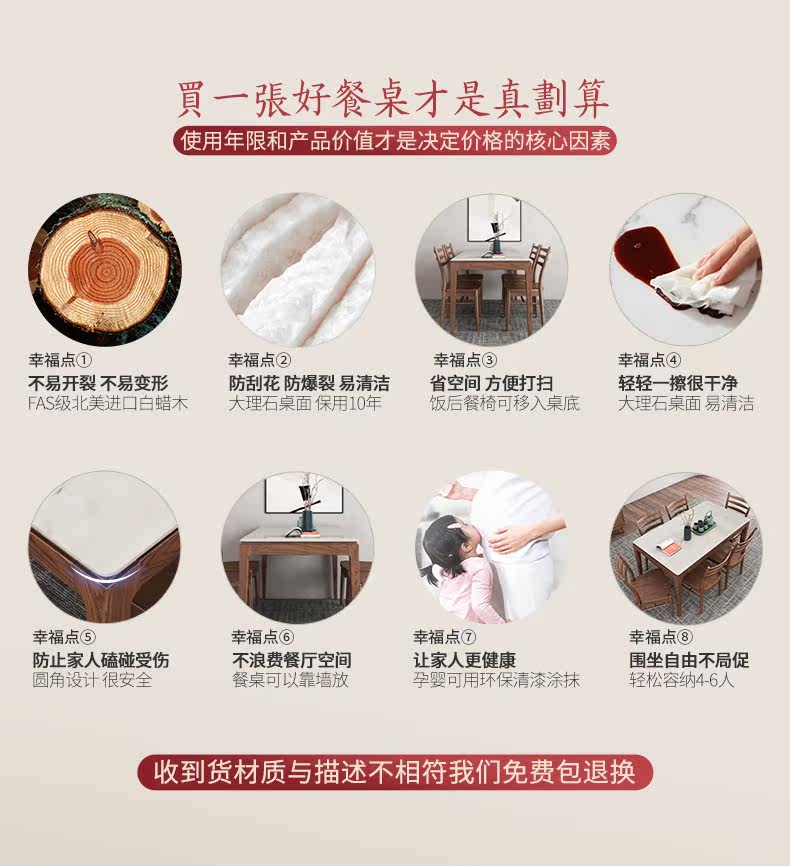 買一張好餐桌才是真劃算

使用年限和产品价值才是决定价格的核心因素

幸福点①
不易开裂 不易变形
FAS级北美进口白蜡木

幸福点②
防刮花 防爆裂 易清洁
大理石桌面 保用10年

幸福点③
省空间 方便打扫
饭后餐椅可移入桌底

幸福点④
轻轻一擦很干净
大理石桌面 易清洁

幸福点⑤
防止家人磕碰受伤
圆角设计 很安全

幸福点⑥
不浪费餐厅空间
餐桌可以靠墙放

幸福点⑦
让家人更健康
孕婴可用环保清漆涂抹

幸福点⑧
围坐自由不局促
轻松容纳4-6人

收到货材质与描述不相符我们免费包退换