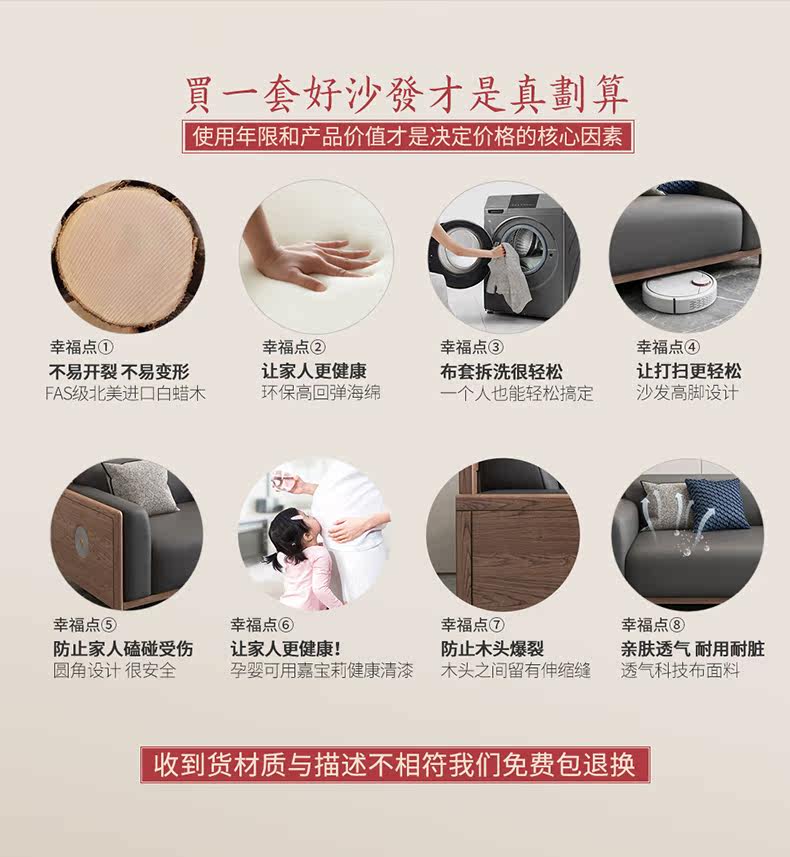 買一套好沙發才是真劃算

使用年限和产品价值才是决定价格的核心因素

幸福点①
不易开裂 不易变形
FAS级北美进口白蜡木

幸福点②
让家人更健康
环保高回弹海绵

幸福点③
布套拆洗很轻松
一个人也能轻松搞定

幸福点④
让打扫更轻松
沙发高脚设计

幸福点⑤
防止家人磕碰受伤
圆角设计 很安全

幸福点⑥
让家人更健康!
孕婴可用嘉宝莉健康清漆

幸福点⑦
防止木头爆裂
木头之间留有伸缩缝

幸福点⑧
亲肤透气 耐用耐脏
透气科技布面料

收到货材质与描述不相符我们免费包退换