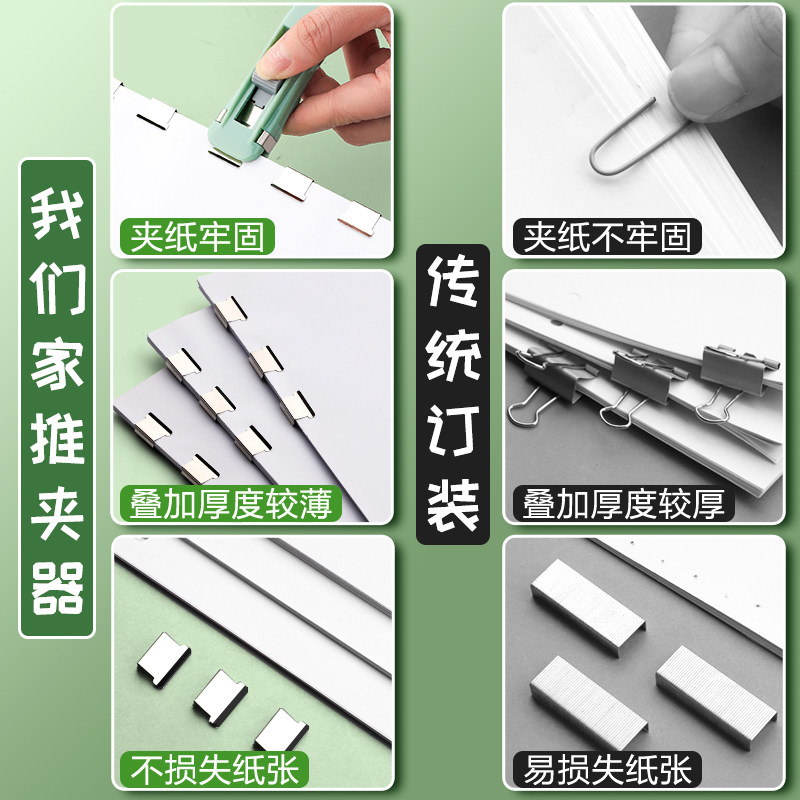 我们家推夹器

夹纸牢固

叠加厚度较薄

不损失纸张

传统订装

夹纸不牢固

叠加厚度较厚

易损失纸张