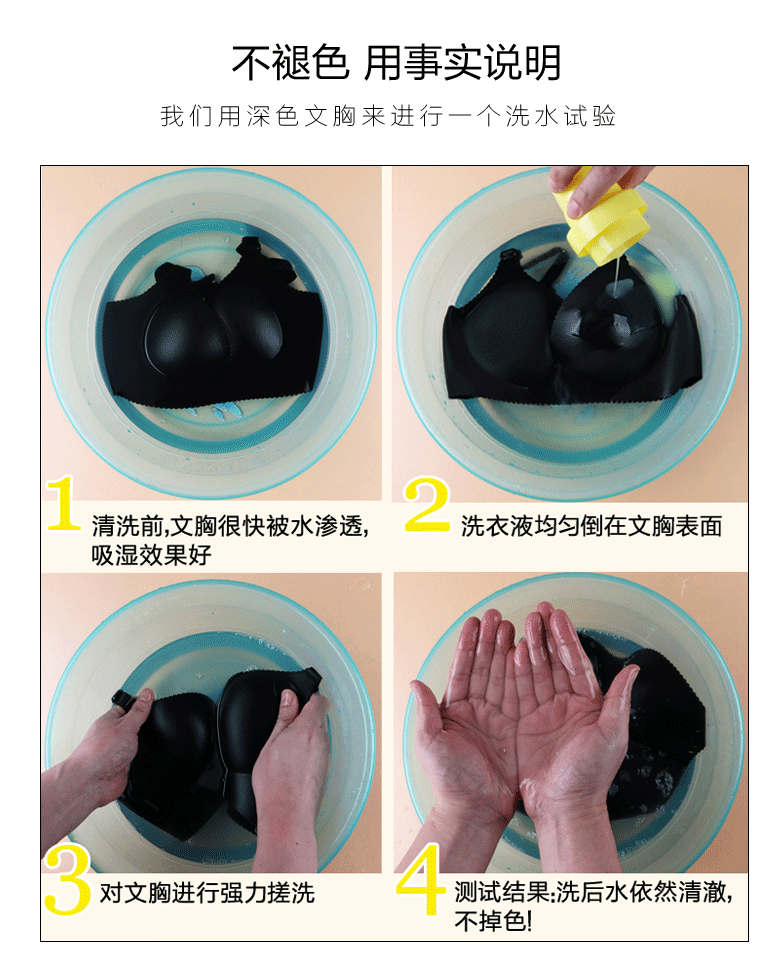 不褪色 用事实说明

我们用深色文胸来进行一个洗水试验

1 清洗前,文胸很快被水渗透,吸湿效果好

2 洗衣液均匀倒在文胸表面

3 对文胸进行强力搓洗

4 测试结果:洗后水依然清澈,不掉色!