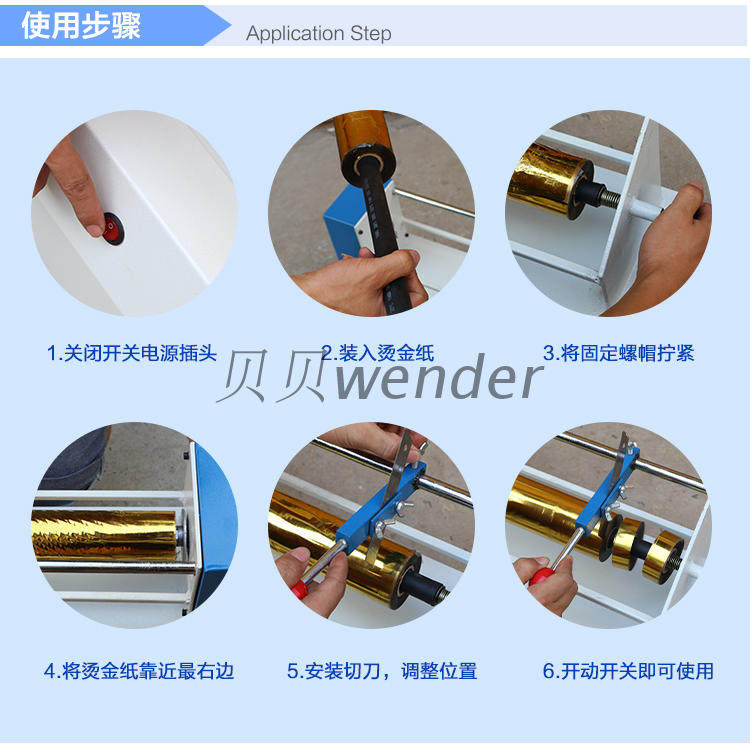 使用步骤 Application Step

1.关闭开关电源插头

2.装入烫金纸

3.将固定螺帽拧紧

贝贝wender

4.将烫金纸靠近最右边

5.安装切刀，调整位置

6.开动开关即可使用