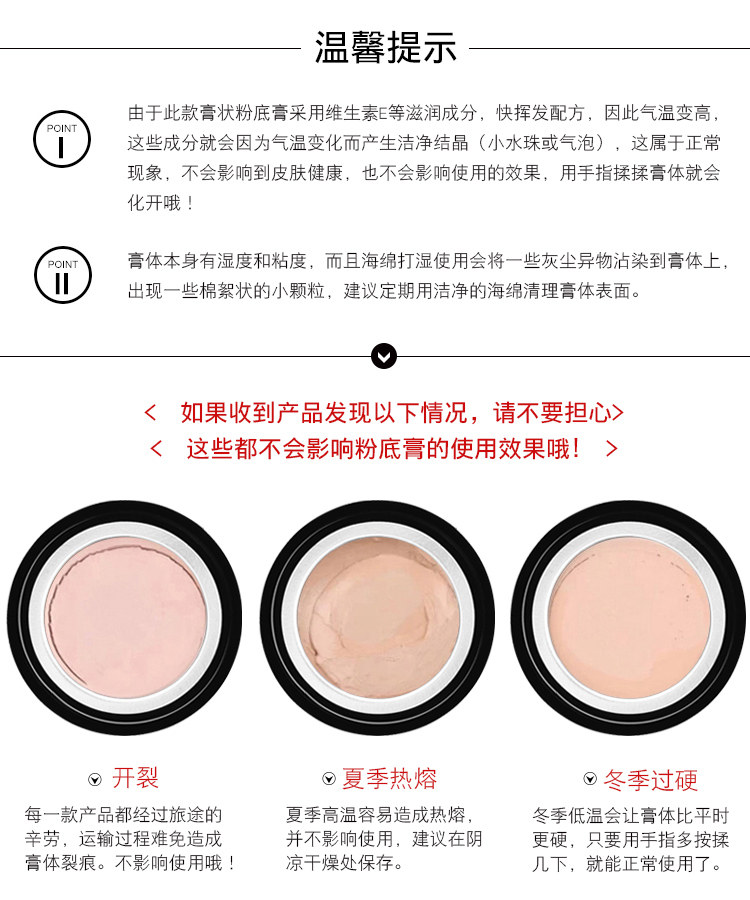 温馨提示

POINT
I

由于此款膏状粉底膏采用维生素E等滋润成分，快挥发配方，因此气温变高，这些成分就会因为气温变化而产生洁净结晶（小水珠或气泡），这属于正常现象，不会影响到皮肤健康，也不会影响使用的效果，用手指揉揉膏体就会化开哦！

POINT
II

膏体本身有湿度和粘度，而且海绵打湿使用会将一些灰尘异物沾染到膏体上，出现一些棉絮状的小颗粒，建议定期用洁净的海绵清理膏体表面。

< 如果收到产品发现以下情况，请不要担心>
< 这些都不会影响粉底膏的使用效果哦！ >

开裂

每一款产品都经过旅途的辛劳，运输过程难免造成膏体裂痕。不影响使用哦！

夏季热熔

夏季高温容易造成热熔，并不影响使用，建议在阴凉干燥处保存。

冬季过硬

冬季低温会让膏体比平时更硬，只要用手指多按揉几下，就能正常使用了。