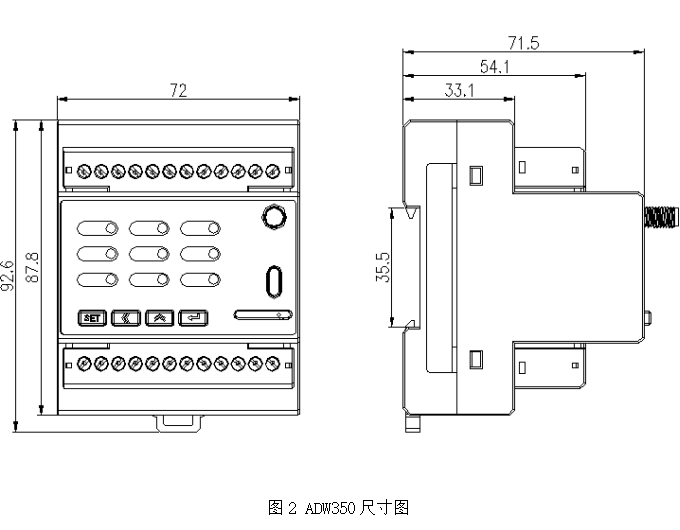 72

92.6

87.8

SET

71.5

54.1

33.1

35.5

图 2 ADW350 尺寸图