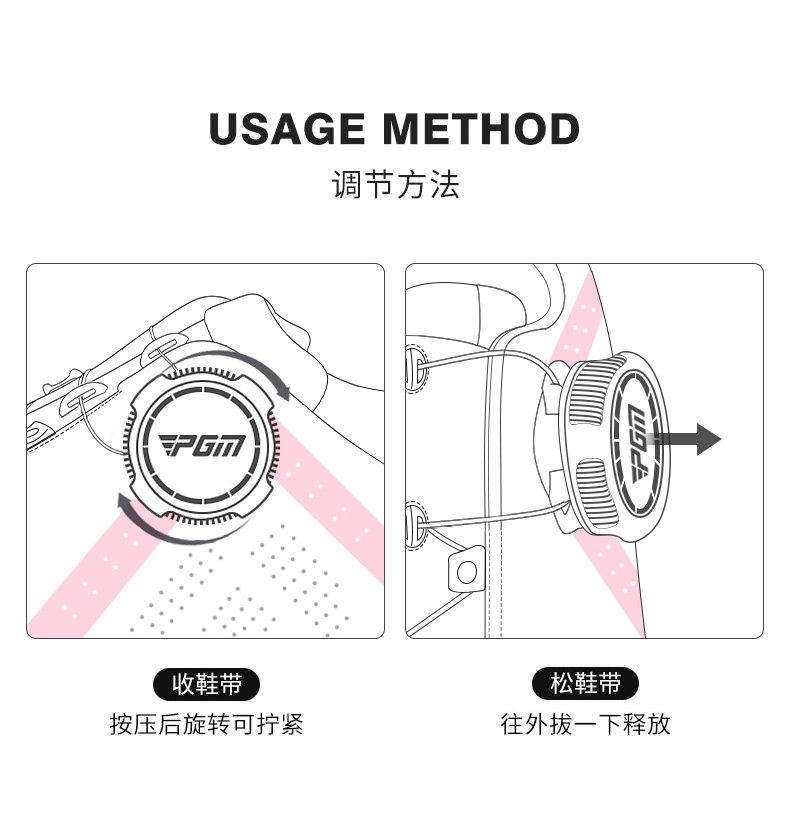 USAGE METHOD

调节方法

PGM

PGM

收鞋带

按压后旋转可拧紧

松鞋带

往外拔一下释放