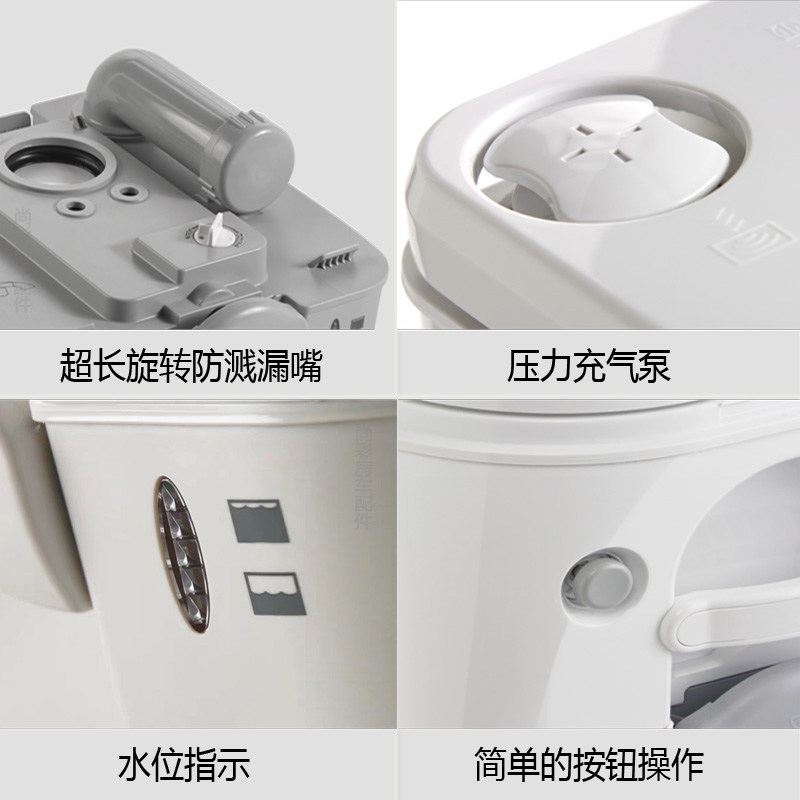 超长旋转防溅漏嘴

压力充气泵

水位指示

简单的按钮操作