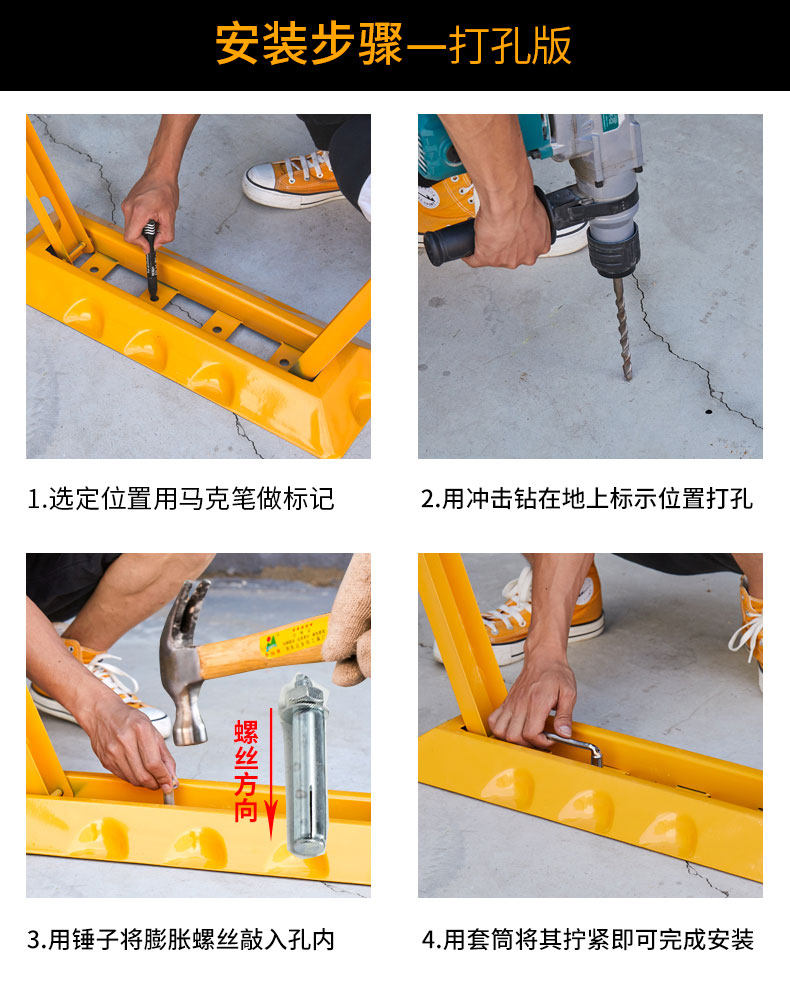 安装步骤—打孔版

1.选定位置用马克笔做标记

2.用冲击钻在地上标示位置打孔

螺丝方向

3.用锤子将膨胀螺丝敲入孔内

4.用套筒将其拧紧即可完成安装