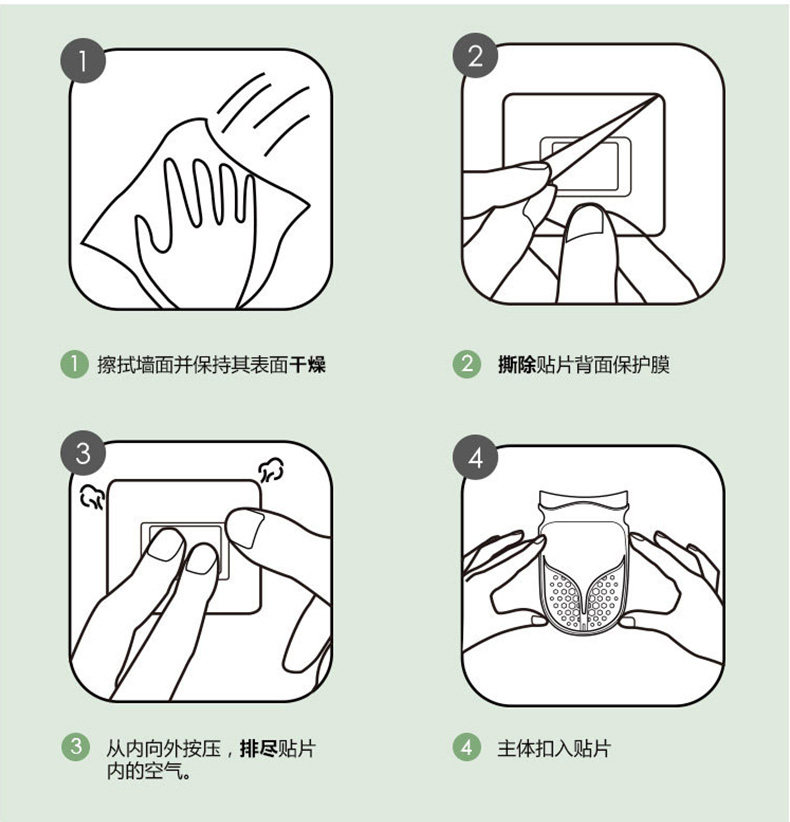 1

2

1 擦拭墙面并保持其表面干燥

2 撕除贴片背面保护膜

3

4

3 从内向外按压，排尽贴片内的空气。

4 主体扣入贴片