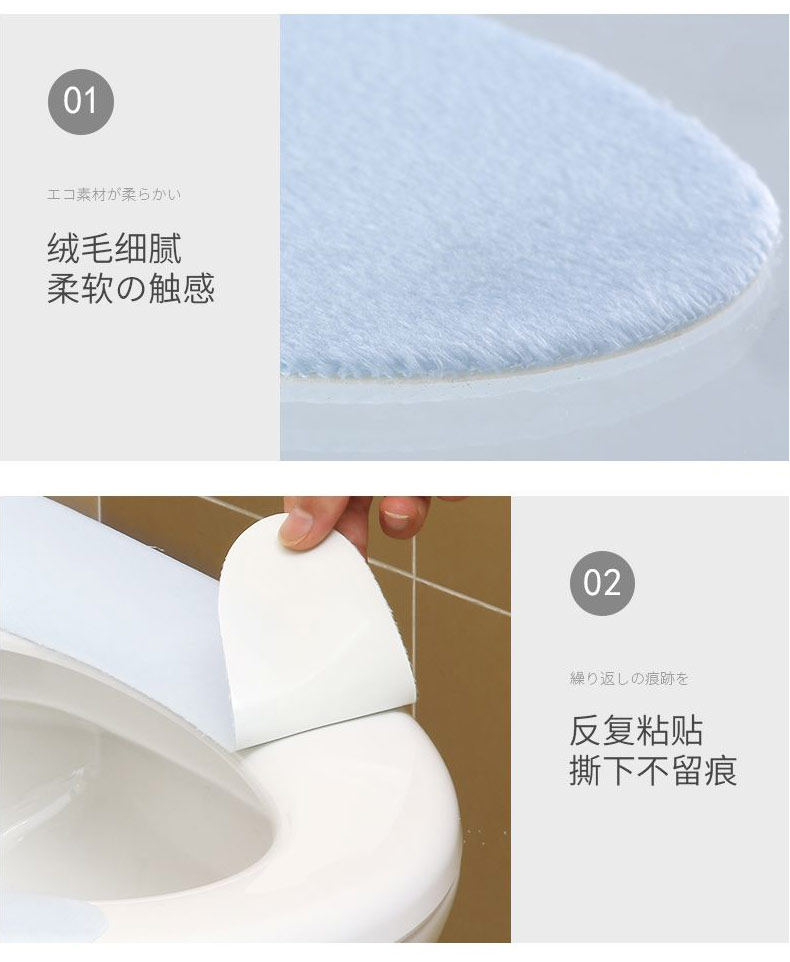 01

エコ素材が柔らかい

绒毛细腻
柔软の触感

02

繰り返しの痕跡を

反复粘贴
撕下不留痕