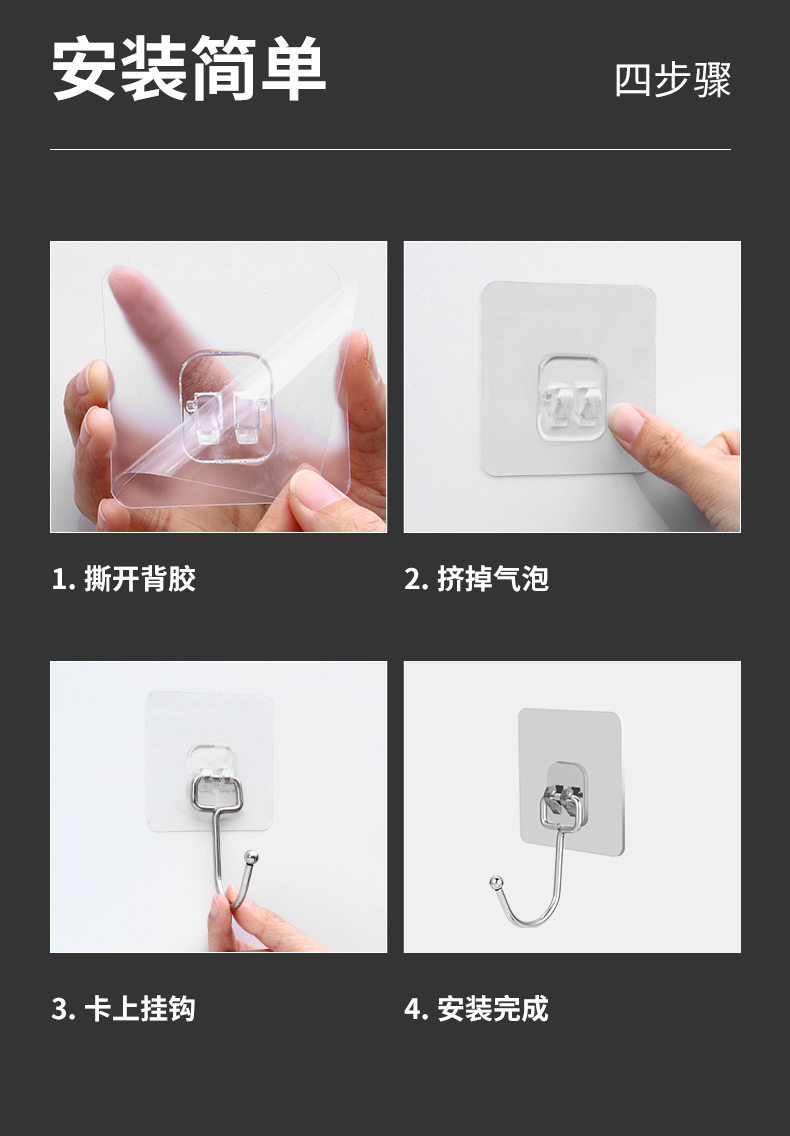 安装简单

四步骤

1. 撕开背胶

2. 挤掉气泡

3. 卡上挂钩

4. 安装完成