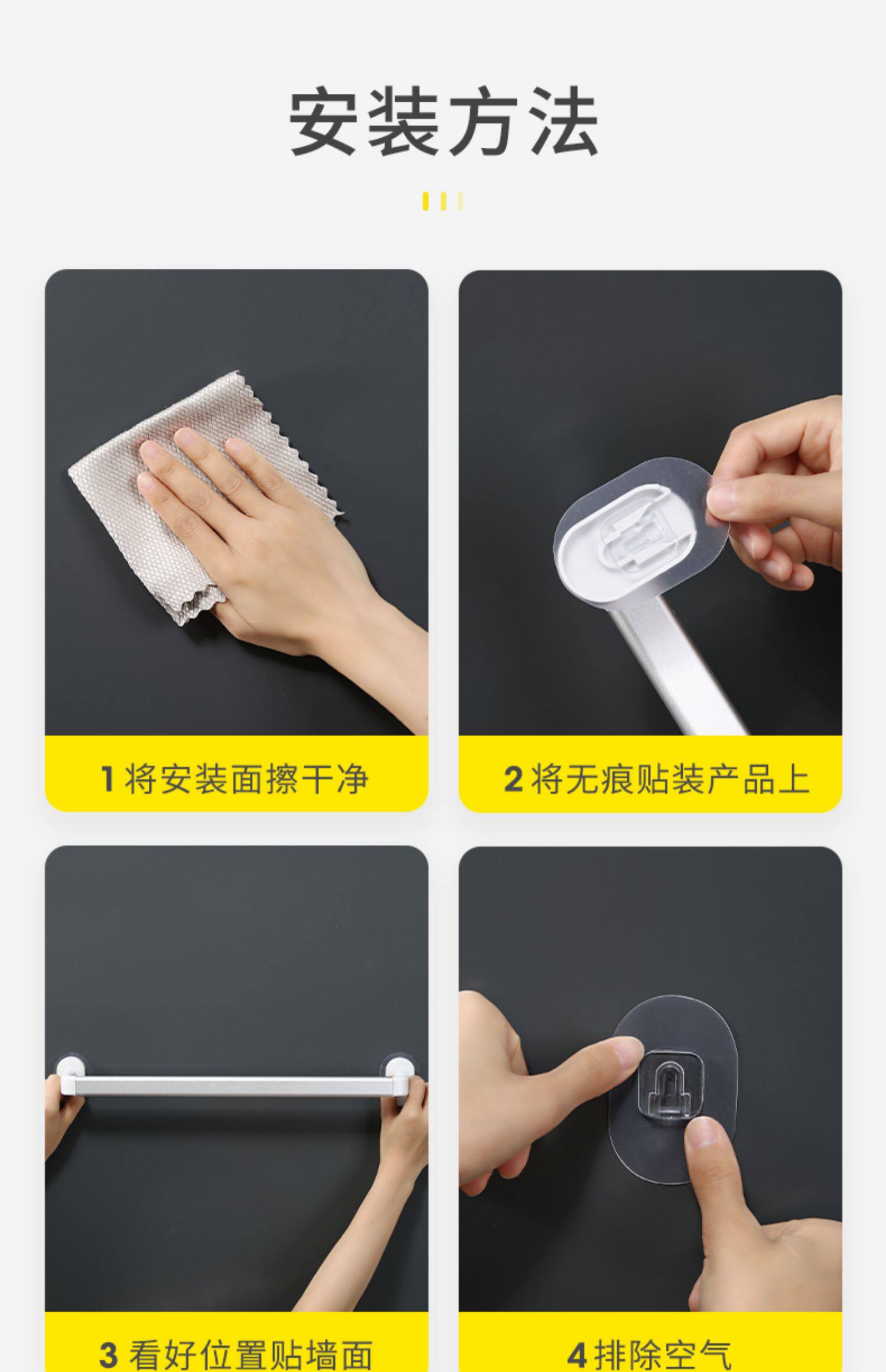 安装方法

1 将安装面擦干净

2 将无痕贴装产品上

3 看好位置贴墙面

4 排除空气