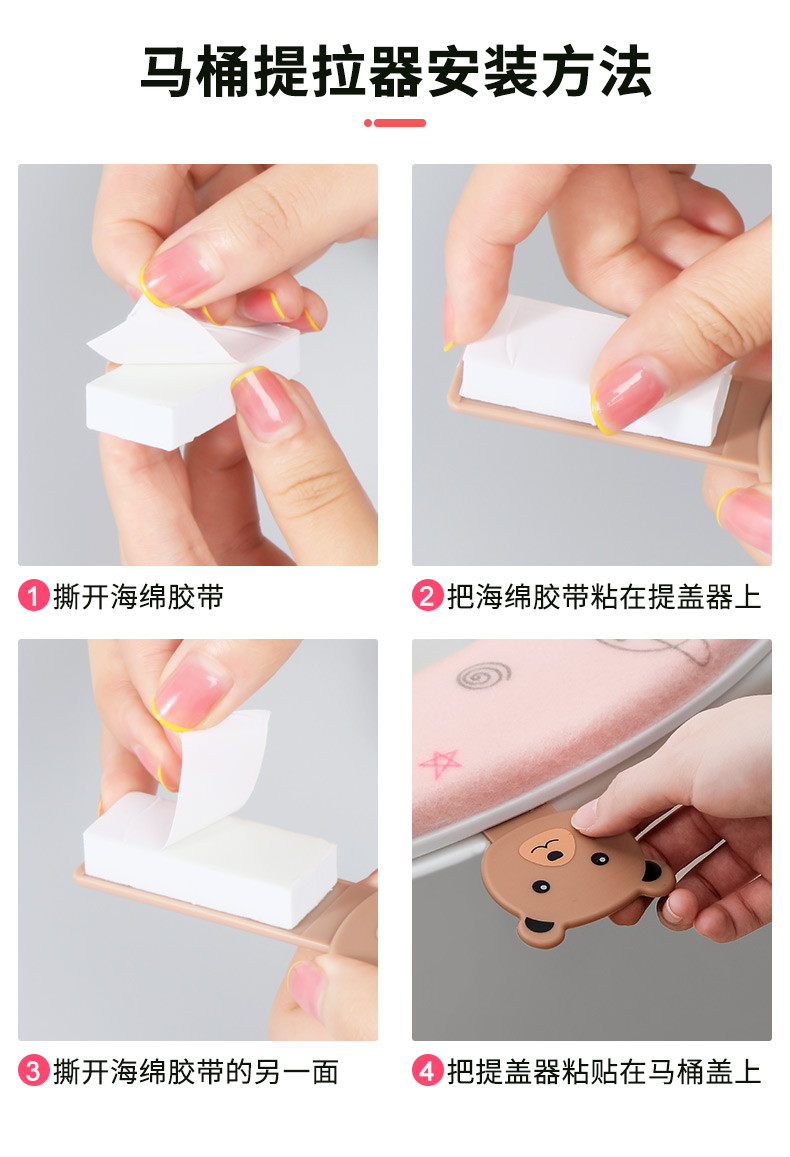 马桶提拉器安装方法

1 撕开海绵胶带

2 把海绵胶带粘在提盖器上

3 撕开海绵胶带的另一面

4 把提盖器粘贴在马桶盖上