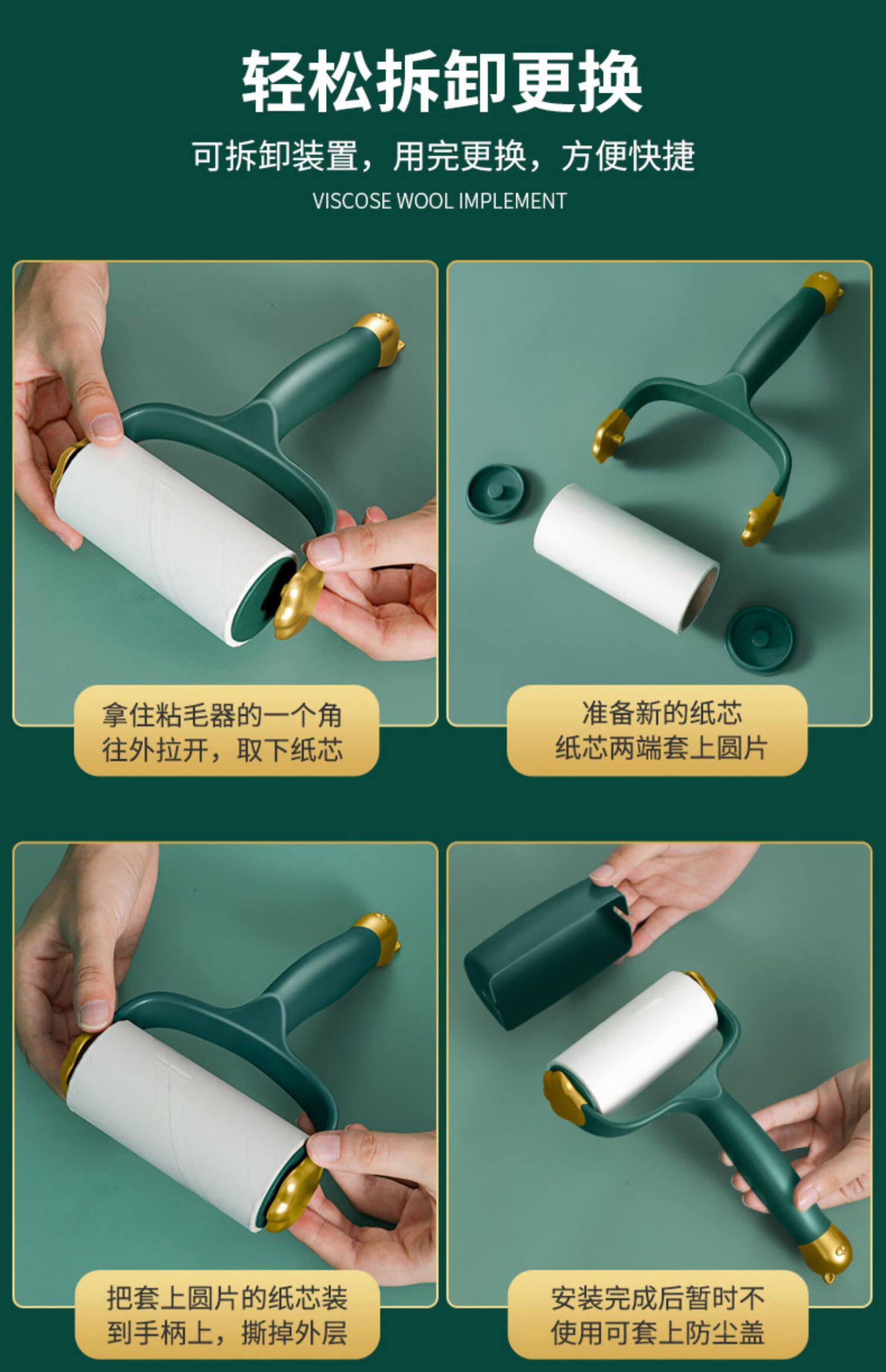 轻松拆卸更换

可拆卸装置，用完更换，方便快捷

VISCOSE WOOL IMPLEMENT

拿住粘毛器的一个角
往外拉开，取下纸芯

准备新的纸芯
纸芯两端套上圆片

把套上圆片的纸芯装
到手柄上，撕掉外层

安装完成后暂时不
使用可套上防尘盖