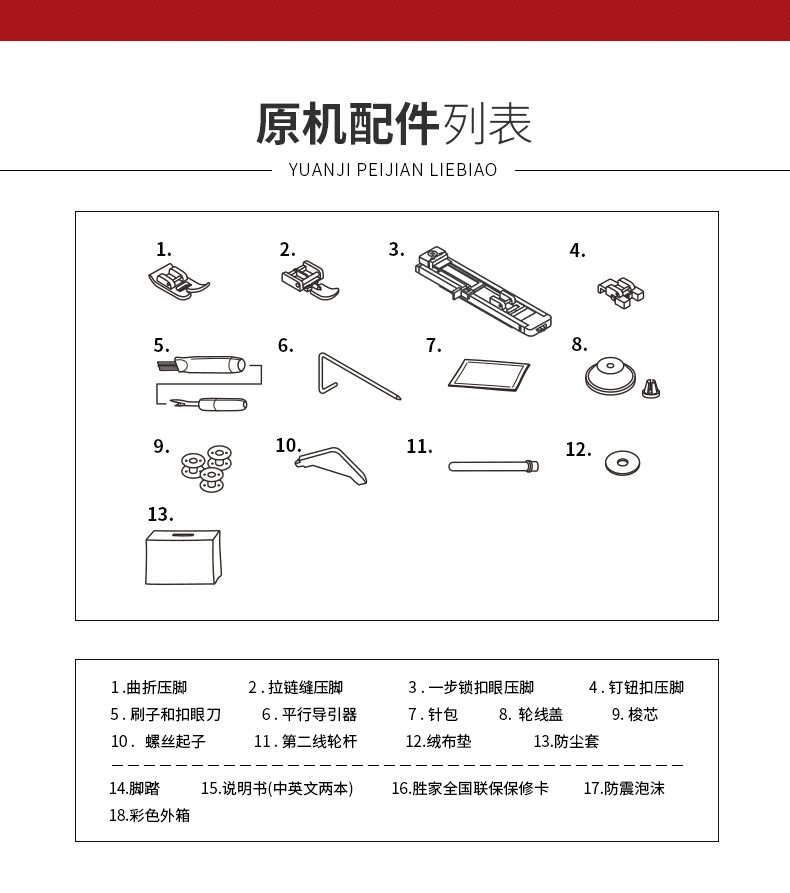 原机配件列表

YUANJI PEIJIAN LIEBIAO

1. 2. 3. 4.

5. 6. 7. 8.

9. 10. 11. 12.

13.

1.曲折压脚 2.拉链缝压脚 3.一步锁扣眼压脚 4.钉钮扣压脚
5.刷子和扣眼刀 6.平行导引器 7.针包 8.轮线盖 9.梭芯
10.螺丝起子 11.第二线轮杆 12.绒布垫 13.防尘套

14.脚踏 15.说明书(中英文两本) 16.胜家全国联保保修卡 17.防震泡沫
18.彩色外箱