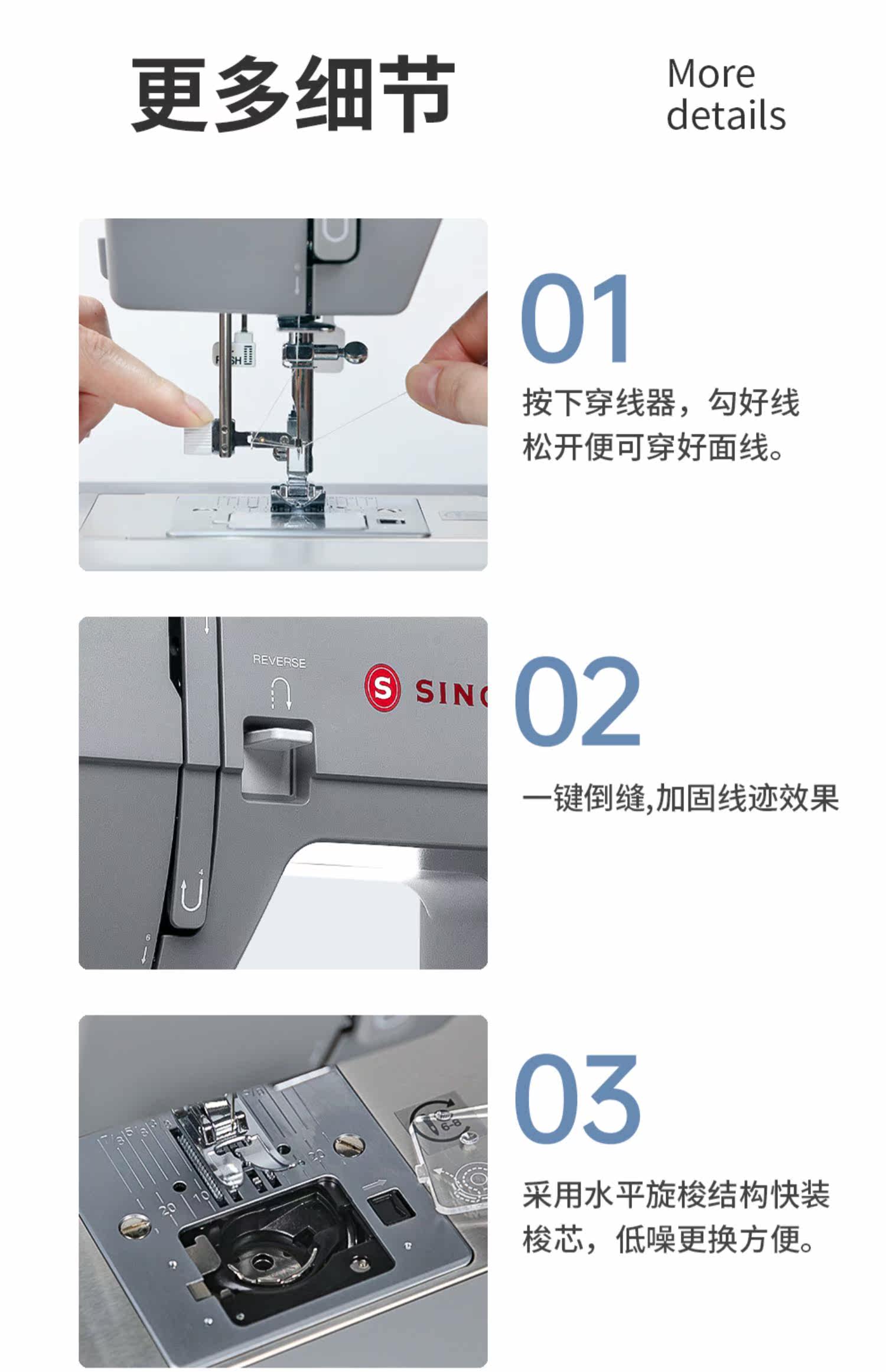 更多细节

More details

PUSH

01

按下穿线器，勾好线松开便可穿好面线。

REVERSE

S SING

02

一键倒缝,加固线迹效果

03

采用水平旋梭结构快装梭芯，低噪更换方便。