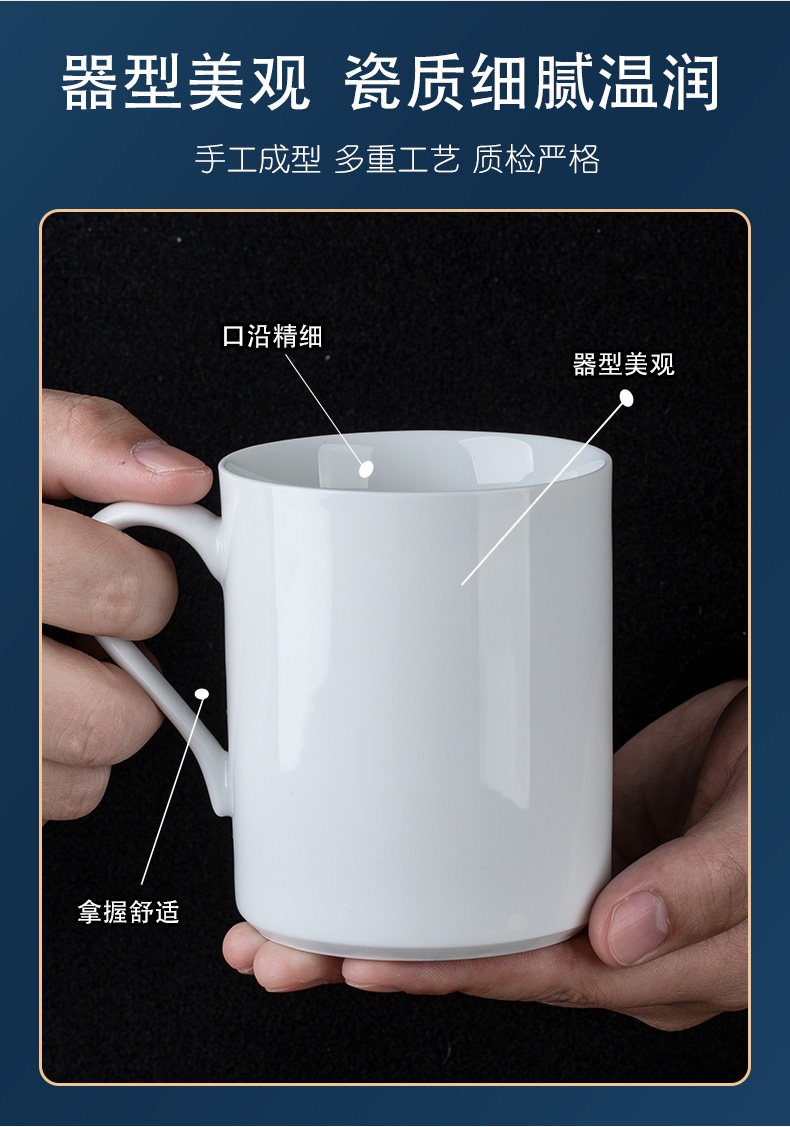 器型美观 瓷质细腻温润

手工成型 多重工艺 质检严格

口沿精细

器型美观

拿握舒适