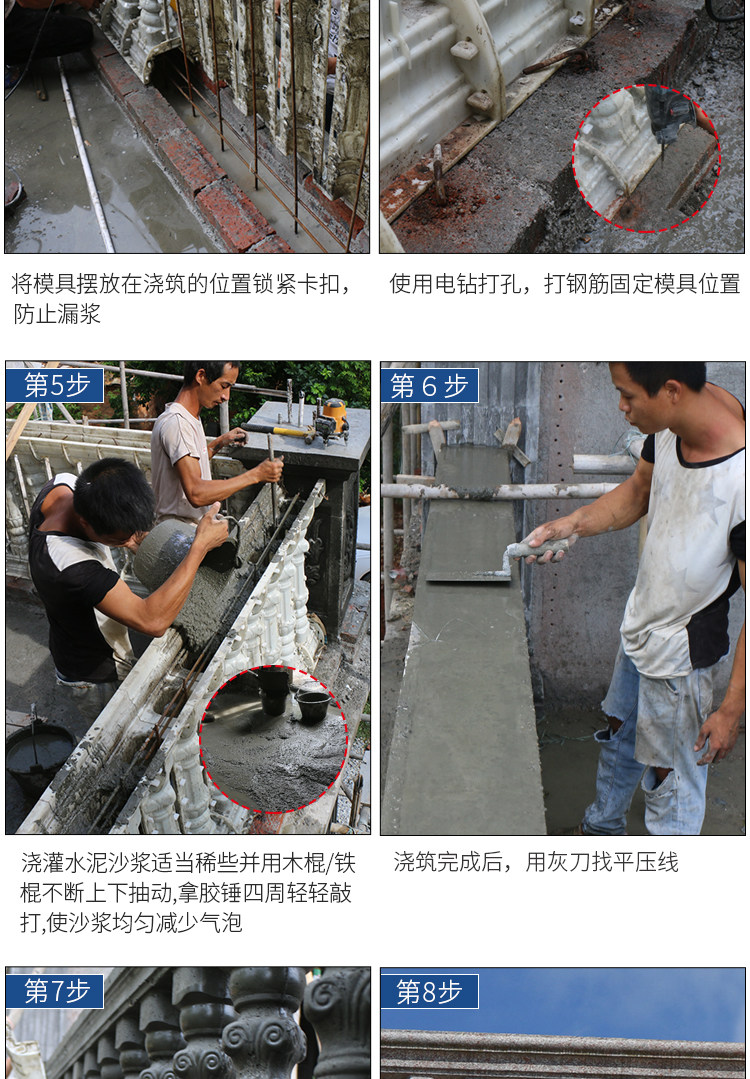 将模具摆放在浇筑的位置锁紧卡扣，防止漏浆

使用电钻打孔，打钢筋固定模具位置

第5步

第 6 步

浇灌水泥沙浆适当稀些并用木棍/铁棍不断上下抽动,拿胶锤四周轻轻敲打,使沙浆均匀减少气泡

浇筑完成后，用灰刀找平压线

第7步

第8步