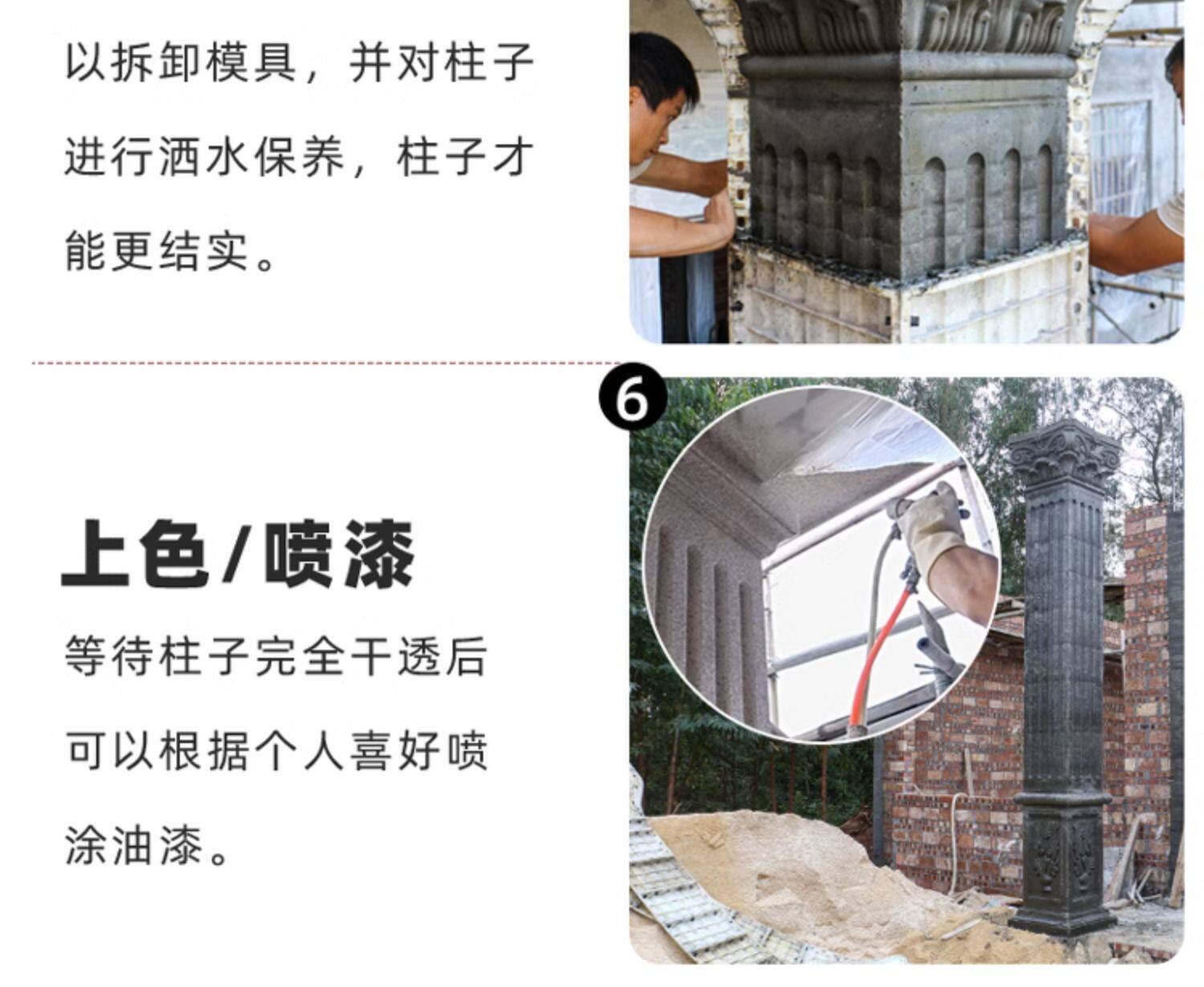 以拆卸模具，并对柱子进行洒水保养，柱子才能更结实。

6

上色/喷漆

等待柱子完全干透后可以根据个人喜好喷涂油漆。