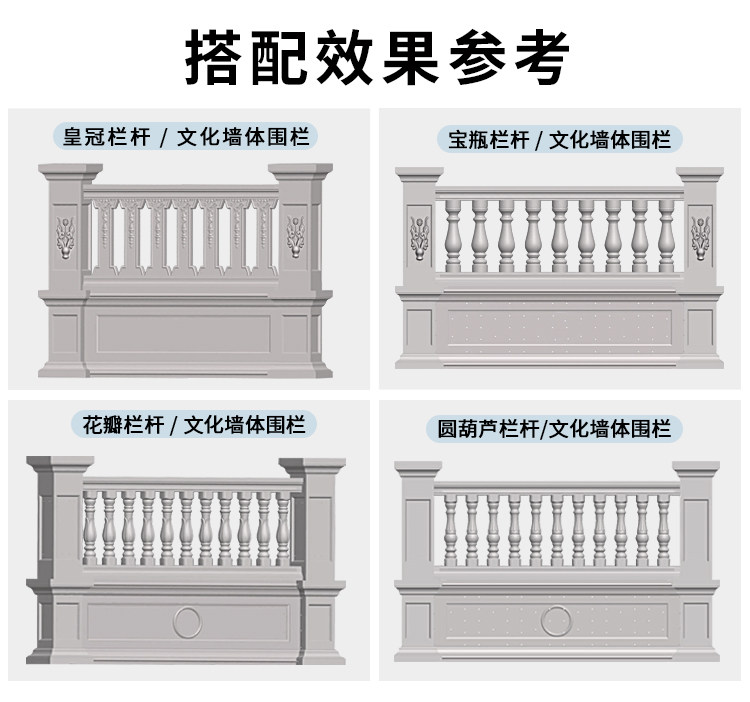 搭配效果参考

皇冠栏杆 / 文化墙体围栏

宝瓶栏杆 / 文化墙体围栏

花瓣栏杆 / 文化墙体围栏

圆葫芦栏杆/文化墙体围栏