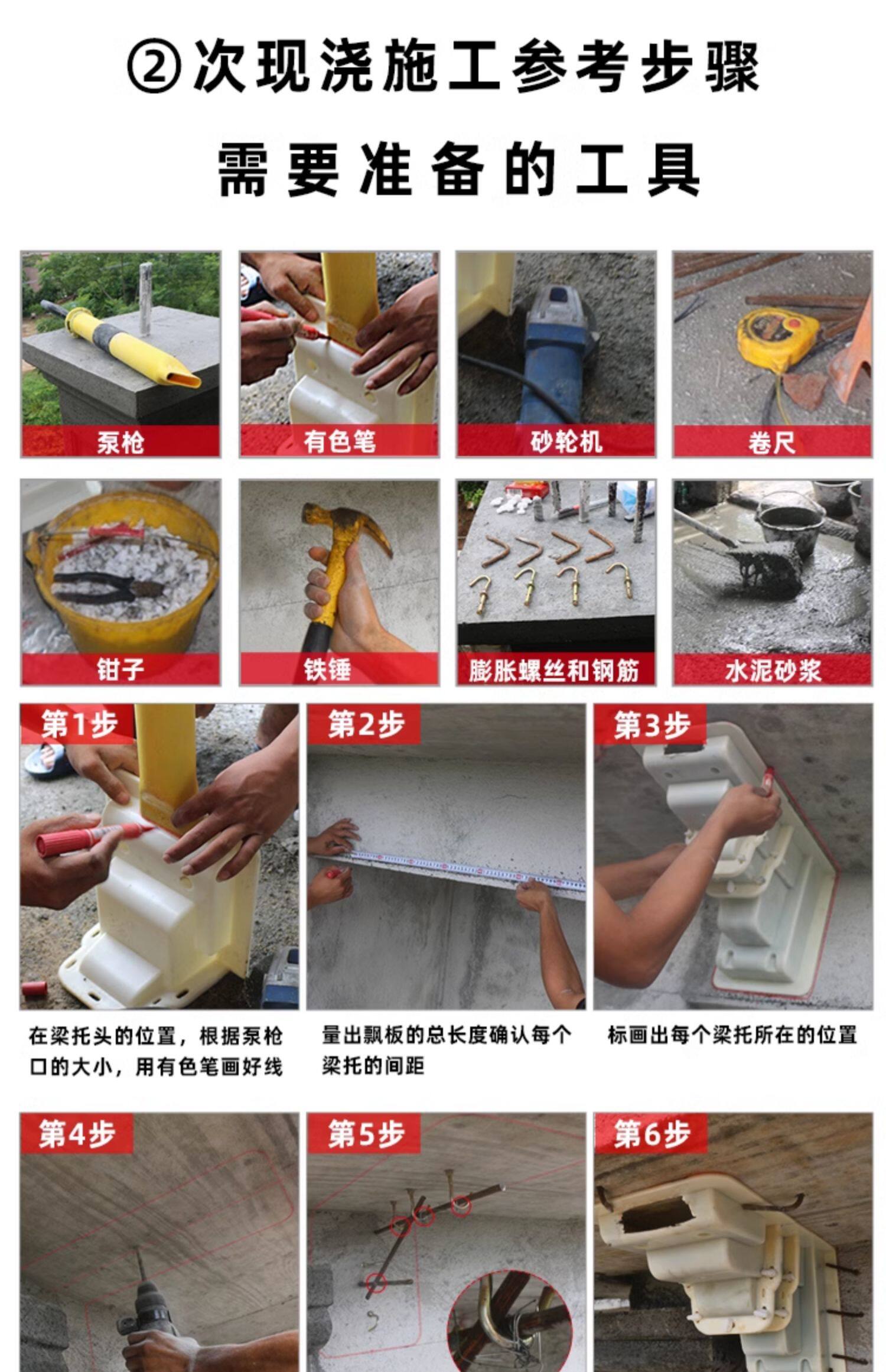 ②次现浇施工参考步骤

需要准备的工具

泵枪

有色笔

砂轮机

卷尺

钳子

铁锤

膨胀螺丝和钢筋

水泥砂浆

第1步

在梁托头的位置，根据泵枪口的大小，用有色笔画好线

第2步

量出飘板的总长度确认每个梁托的间距

第3步

标画出每个梁托所在的位置

第4步

第5步

第6步